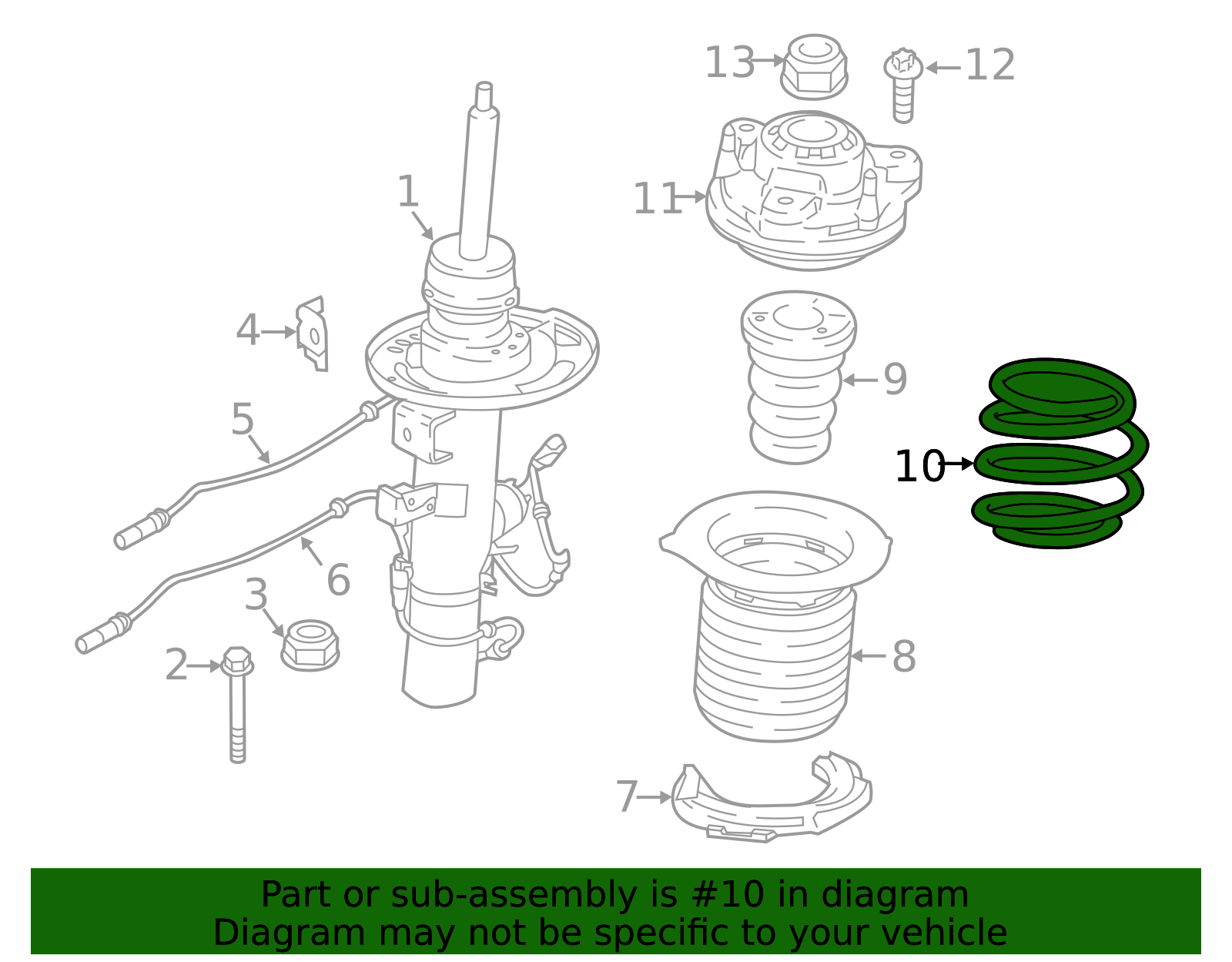 13
12
1
11
4
9
5
10
6
3
8
2
7

Part or sub-assembly is #10 in diagram
Diagram may not be specific to your vehicle