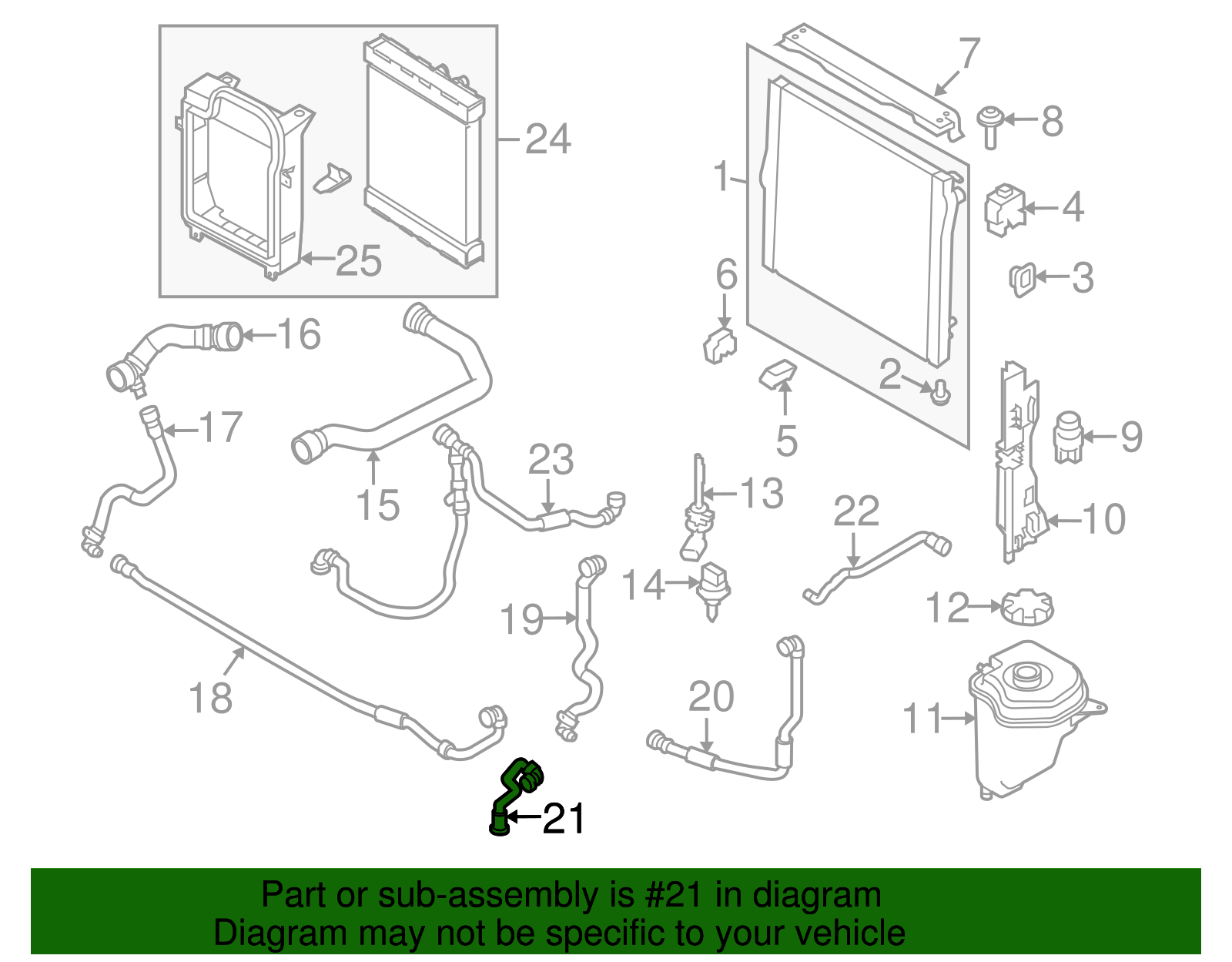 24
25
7
8
1
4
3
6
2
5
9
10
16
17
15
23
13
22
14
12
19
18
20
11
21

Part or sub-assembly is #21 in diagram
Diagram may not be specific to your vehicle