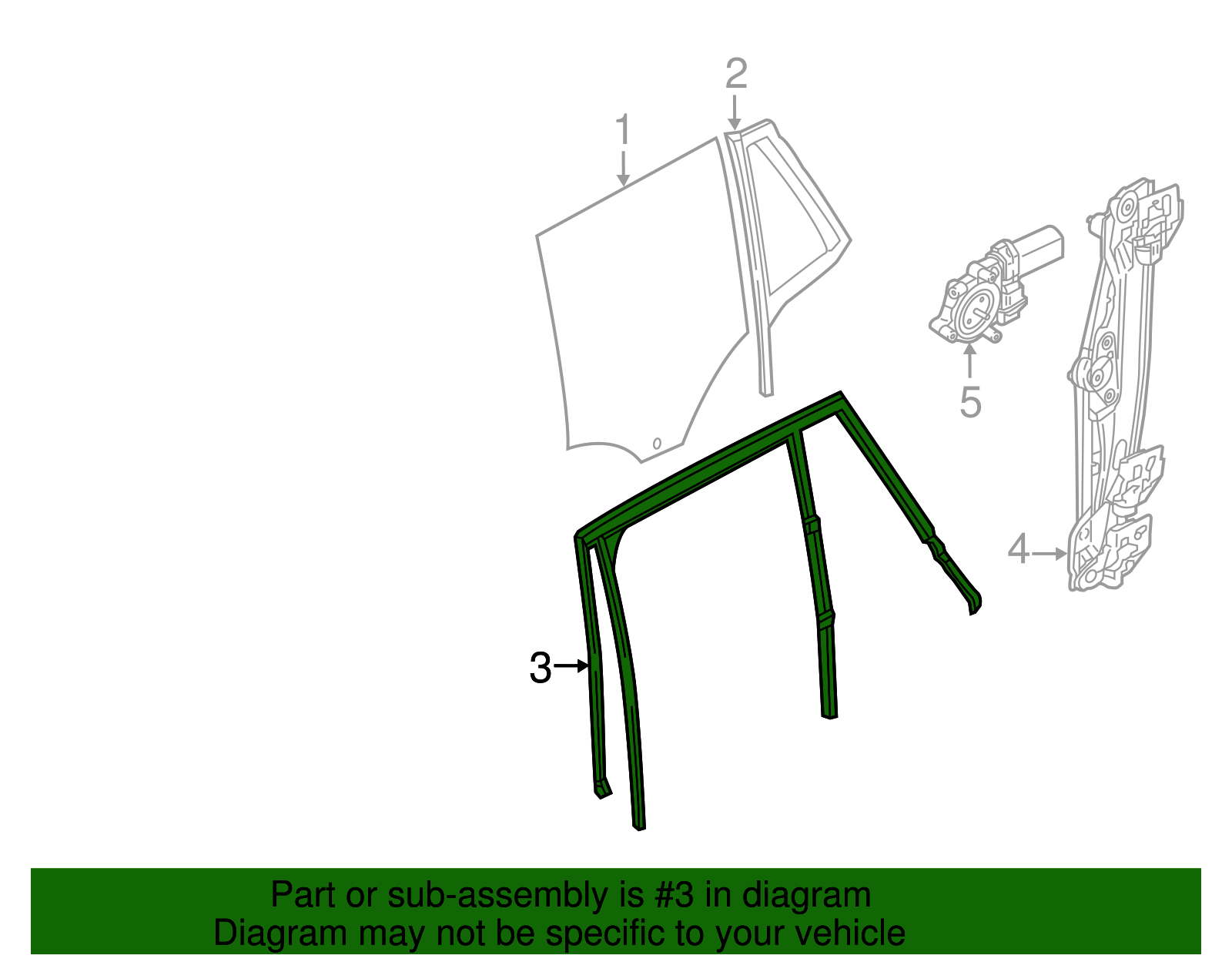 2
1
5
4
3

Part or sub-assembly is #3 in diagram
Diagram may not be specific to your vehicle