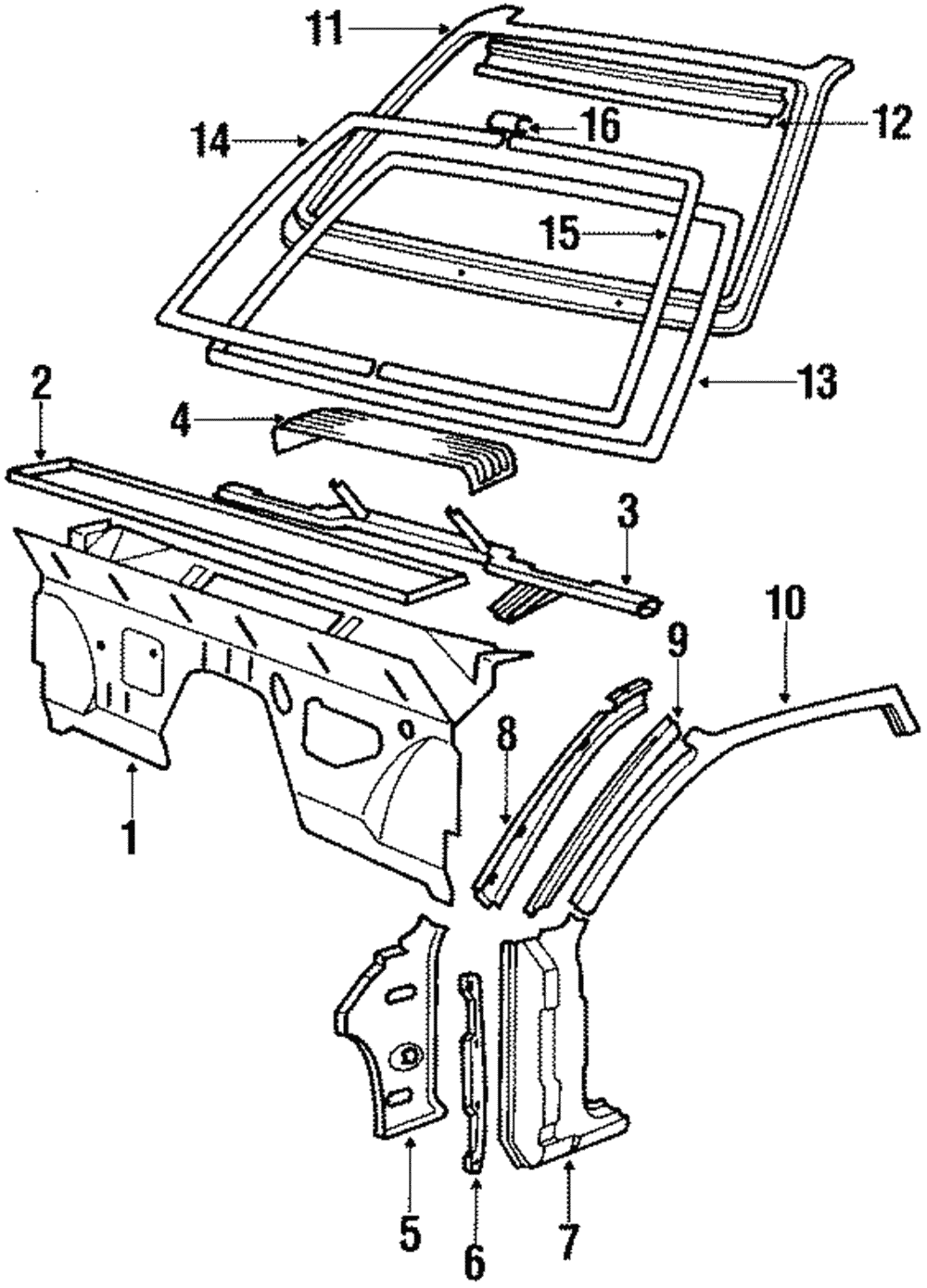 11
12
14
16
15
13
2
4
3
10
9
8
1
5
6
7