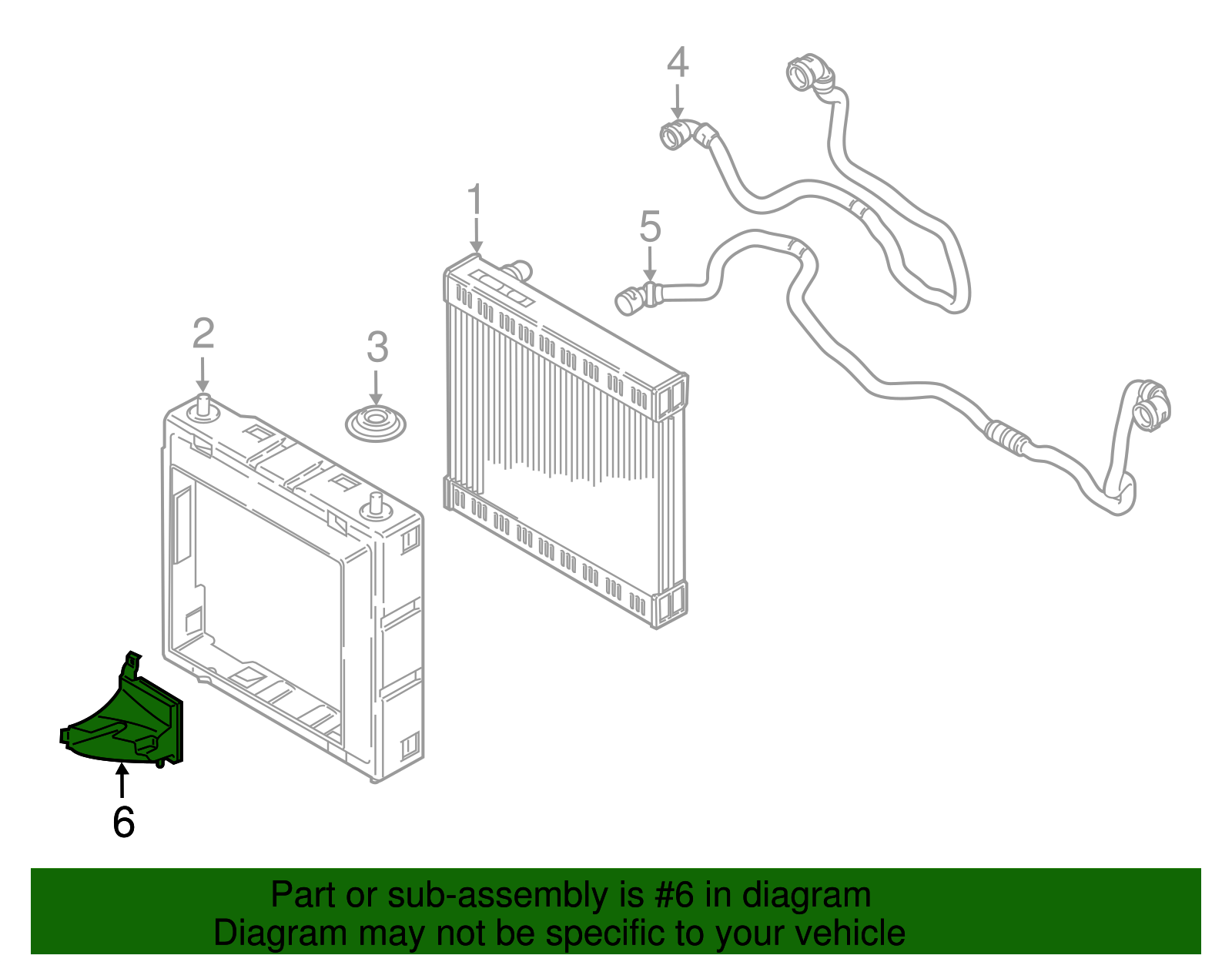 4
1
5
2
3
6

Part or sub-assembly is #6 in diagram
Diagram may not be specific to your vehicle