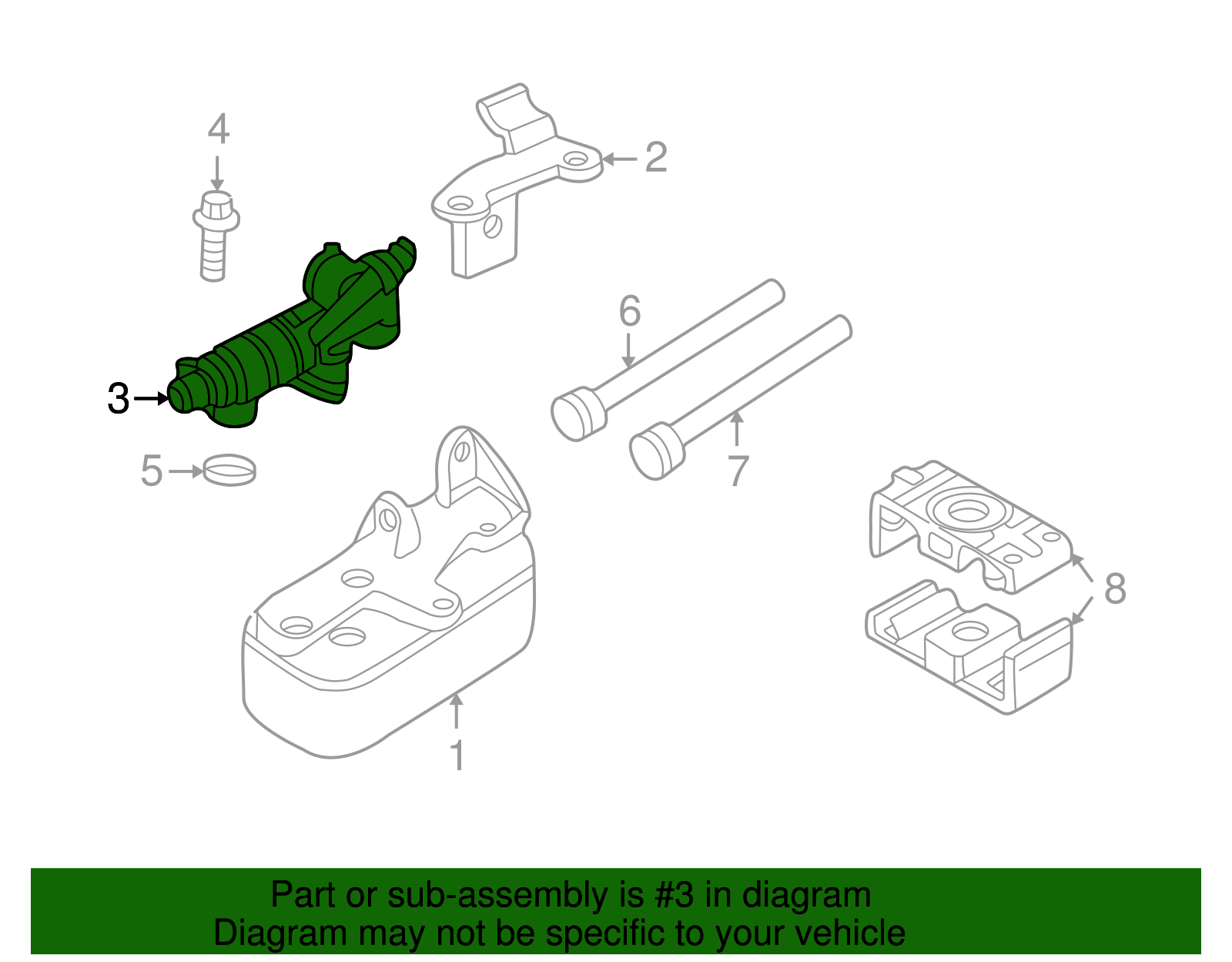 4
2
6
3
5
7
8
1

Part or sub-assembly is #3 in diagram
Diagram may not be specific to your vehicle