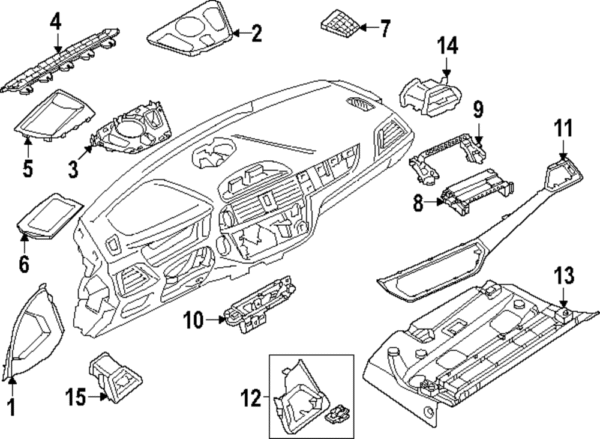 4
2
7
14
9
11
5
3
8
6
13
10
1
15
12