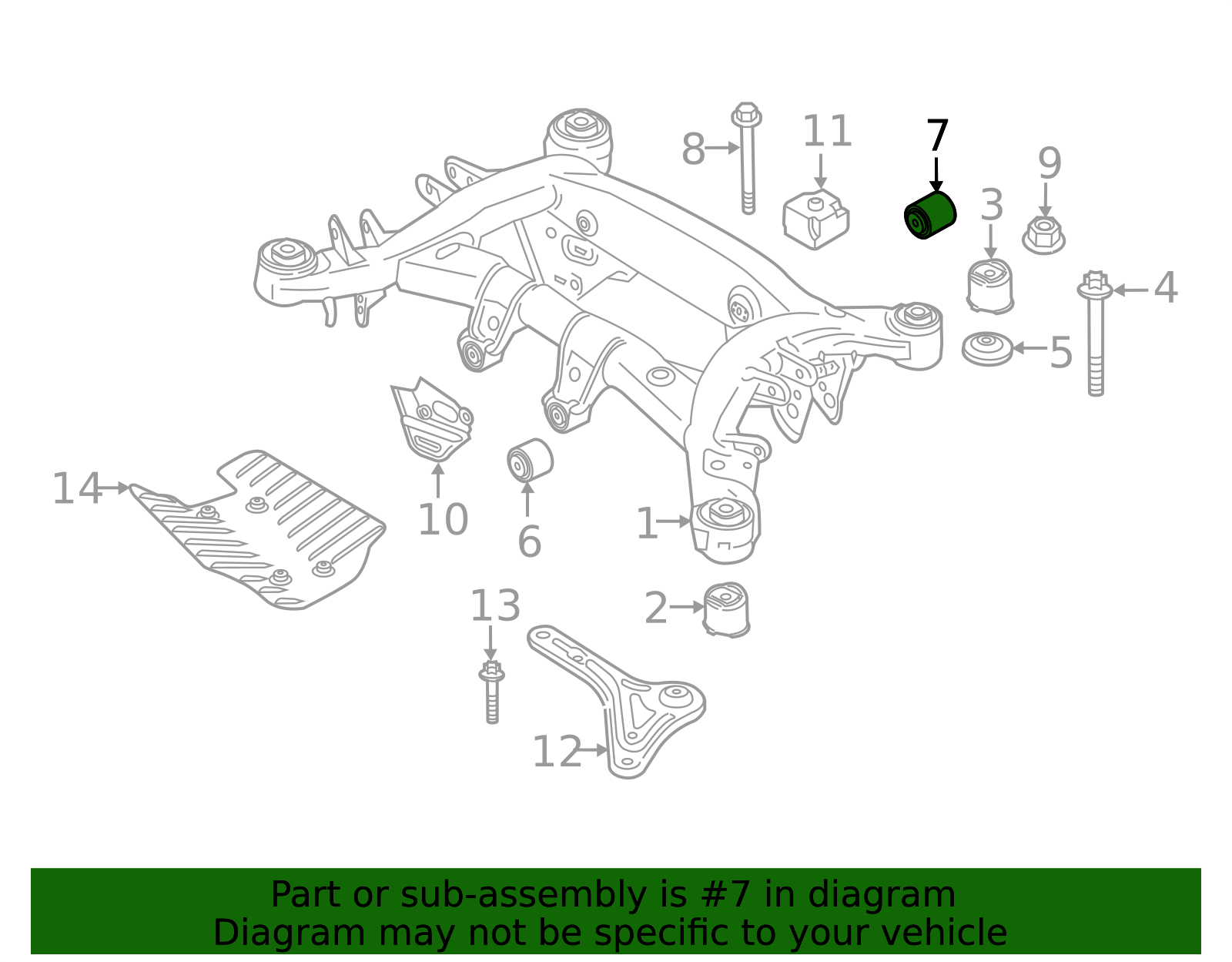 8
11
7
9
3
4
5
14
10
6
1
13
2
12

Part or sub-assembly is #7 in diagram
Diagram may not be specific to your vehicle