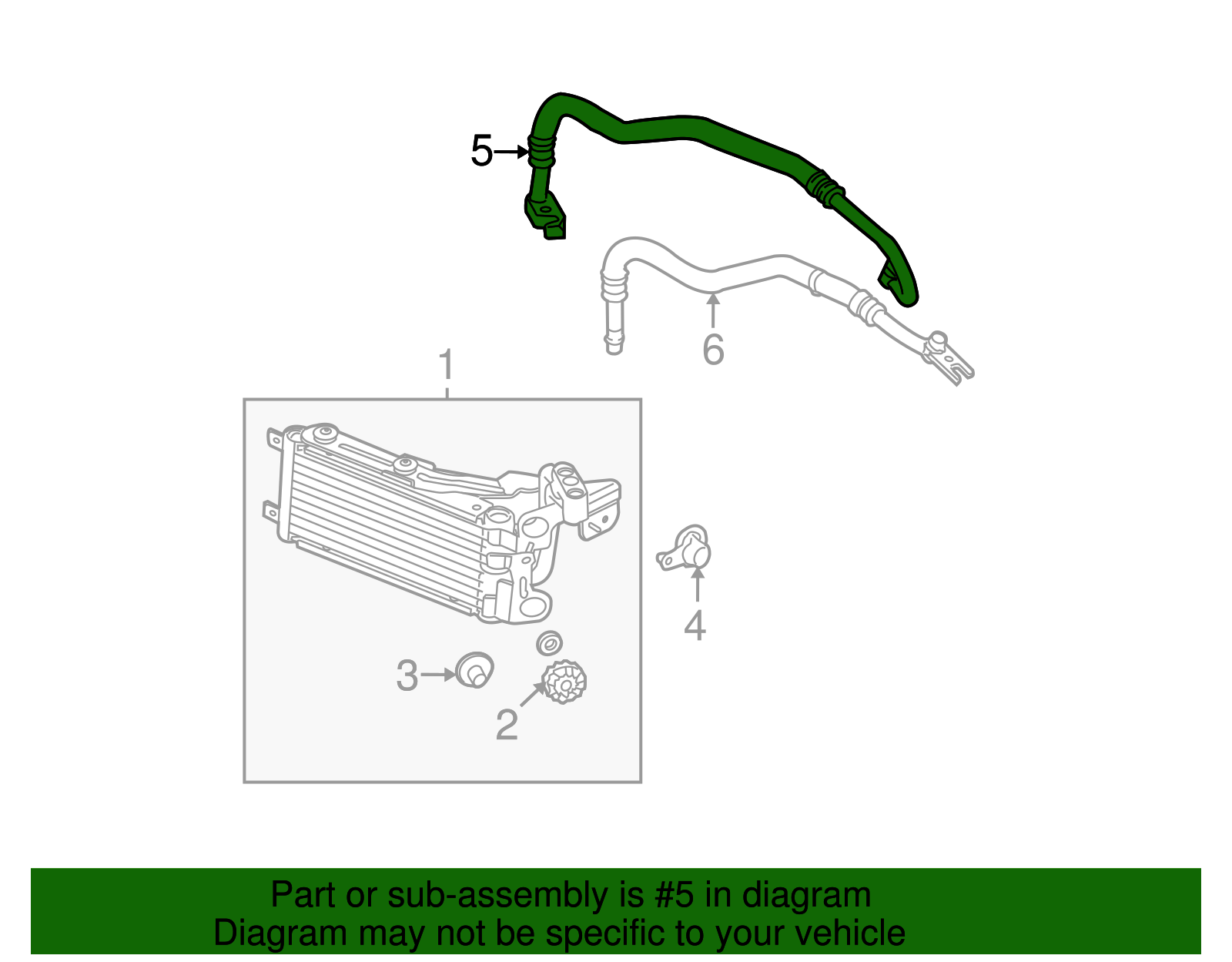 5
6
1
4
3
2

Part or sub-assembly is #5 in diagram
Diagram may not be specific to your vehicle