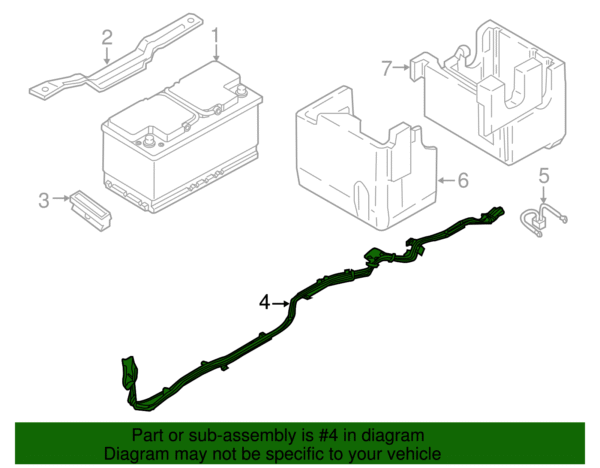 2
1
7
3
6
5
4
Part or sub-assembly is #4 in diagram
Diagram may not be specific to your vehicle