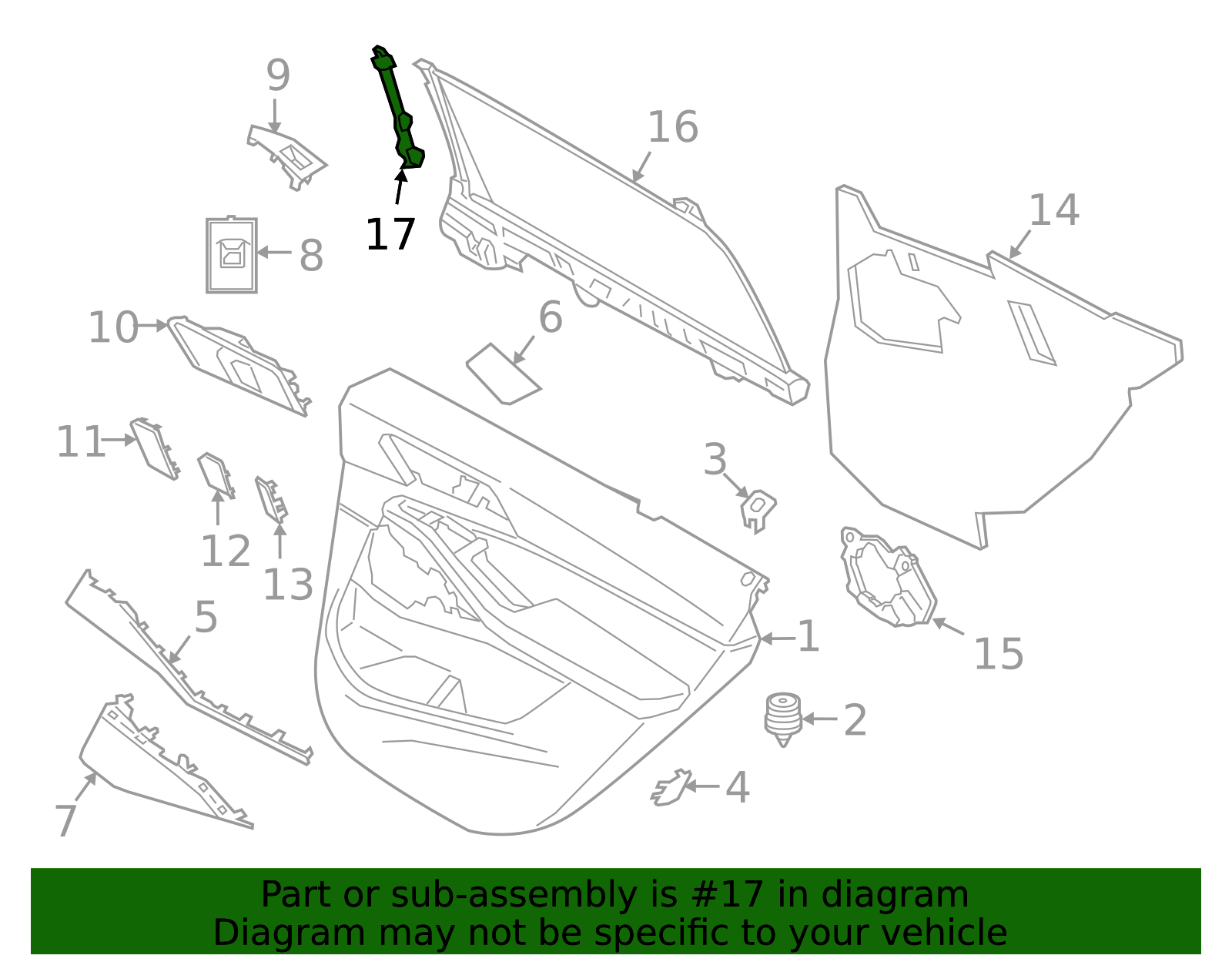 9
17
16
14
8
10
6
11
3
12
13
5
1
15
2
4
7

Part or sub-assembly is #17 in diagram
Diagram may not be specific to your vehicle