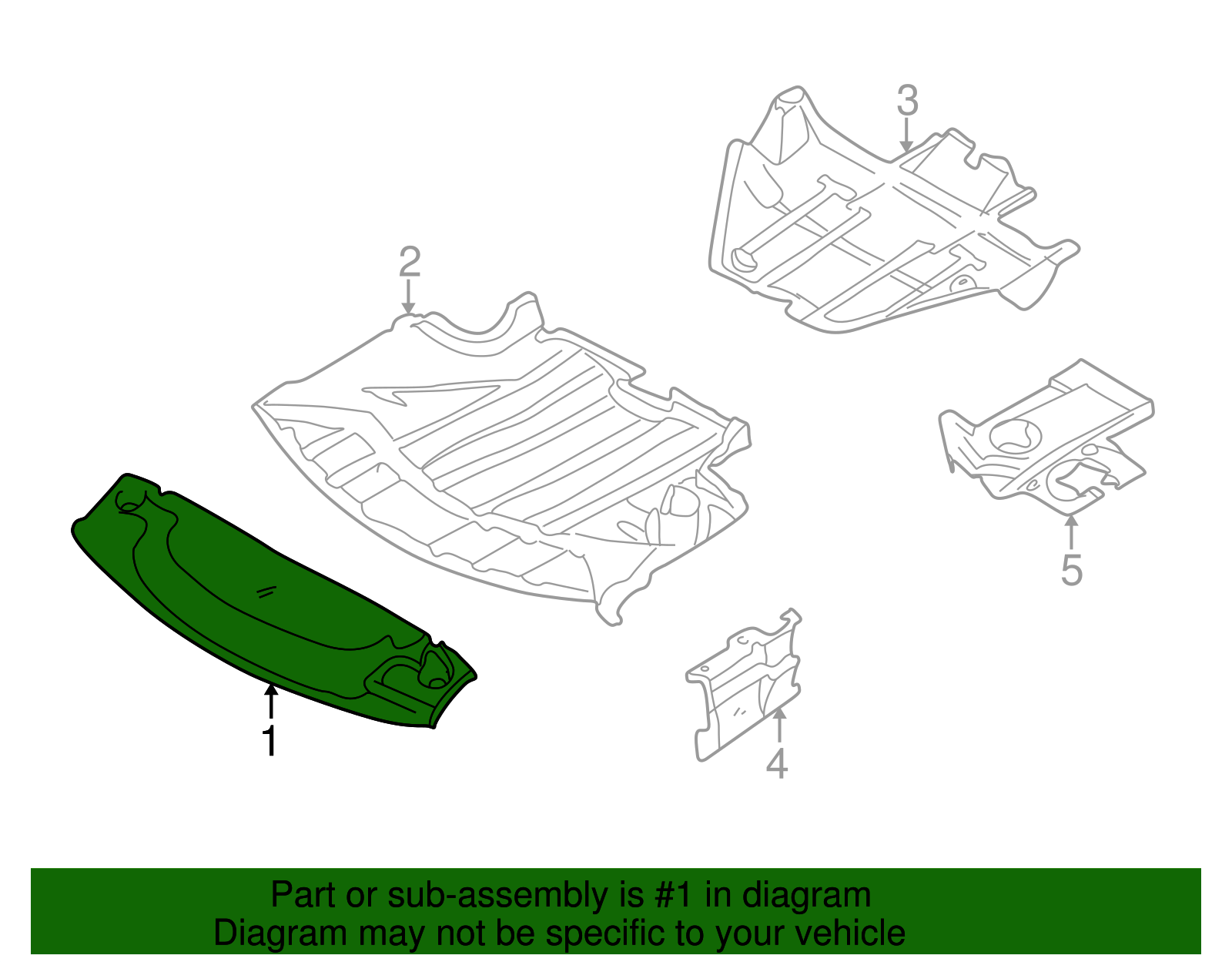 3
2
5
1
4
Part or sub-assembly is #1 in diagram
Diagram may not be specific to your vehicle