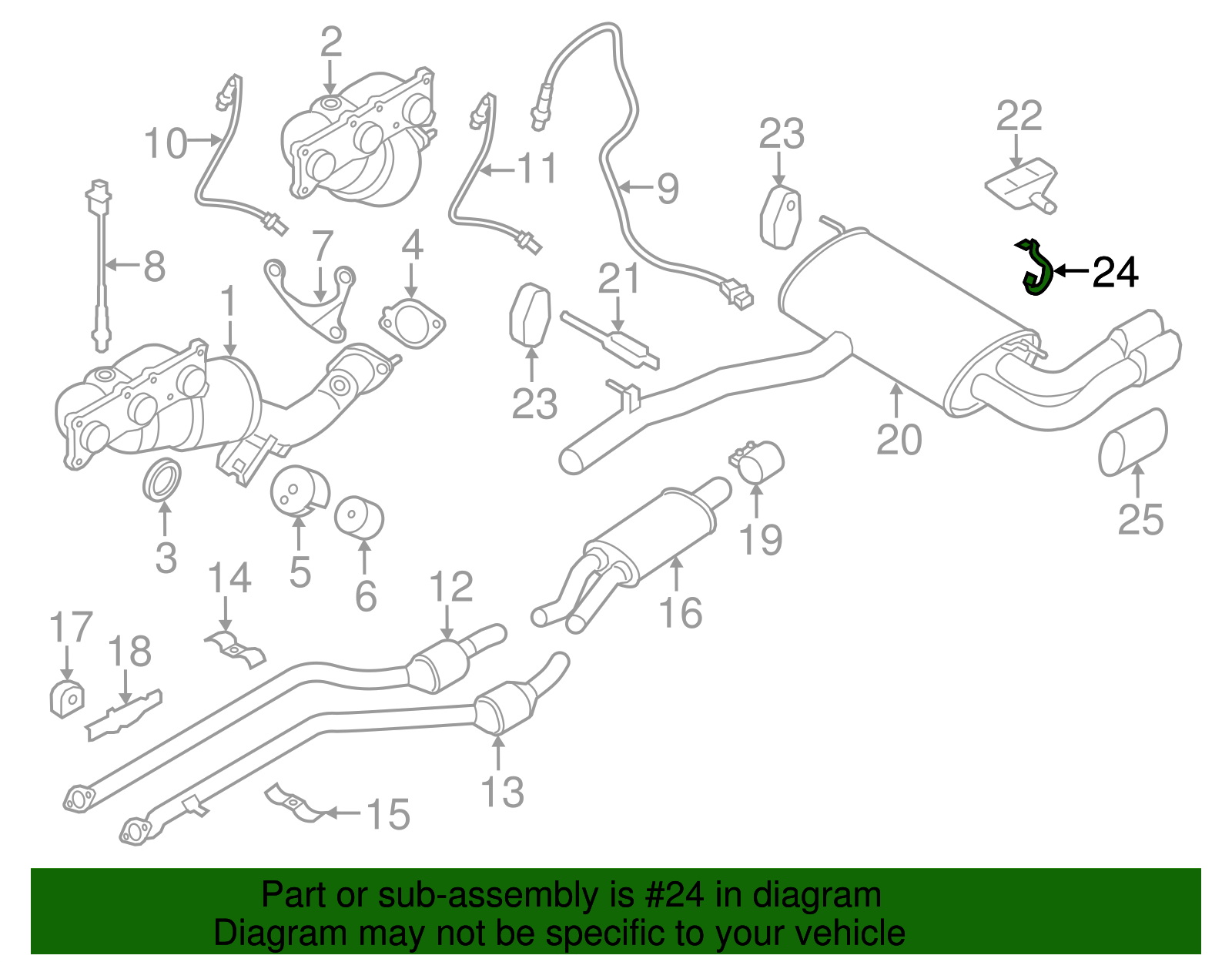 2
10
11
9
23
22
8
7
4
24
1
21
23
20
3
5
6
19
25
14
12
16
17
18
13
15

Part or sub-assembly is #24 in diagram
Diagram may not be specific to your vehicle