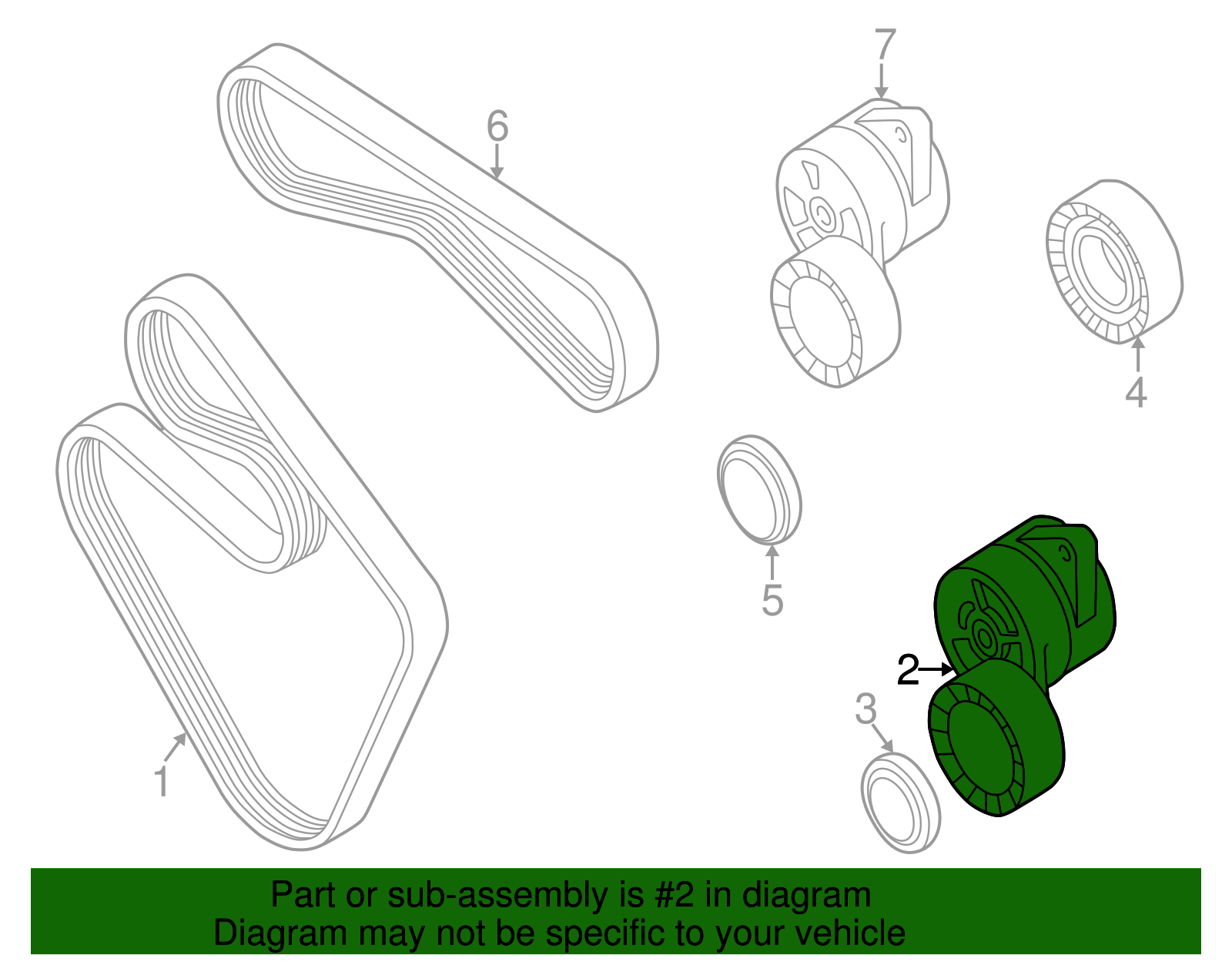 7
6
4
5
2
3
1
Part or sub-assembly is #2 in diagram
Diagram may not be specific to your vehicle