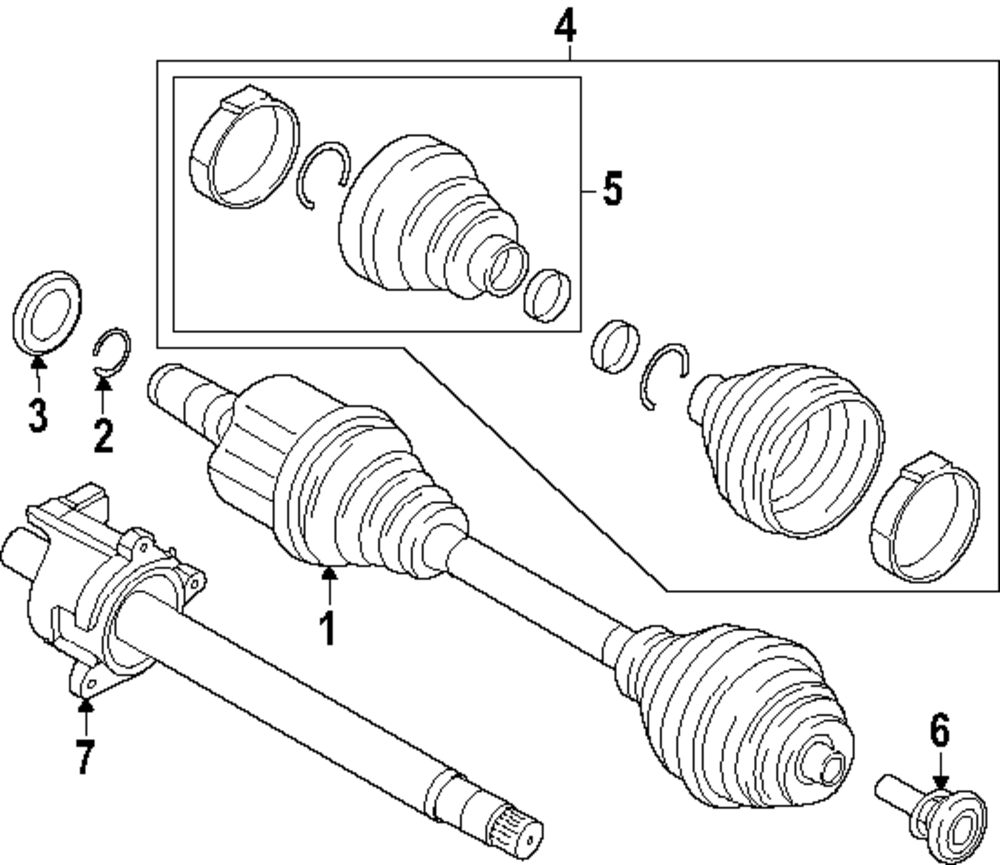 4
5
3
2
1
7
6