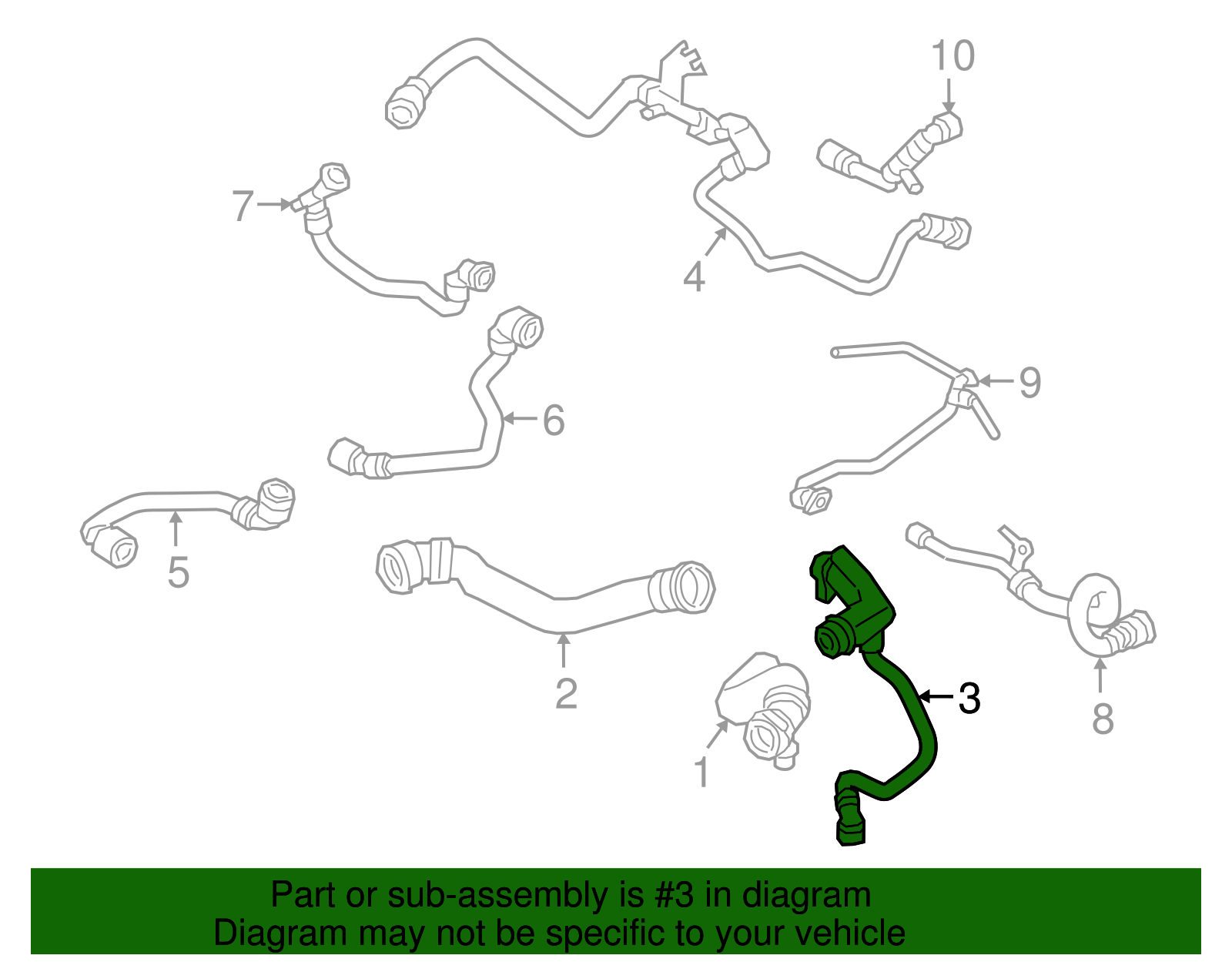 10
7
4
9
6
5
2
3
8
1

Part or sub-assembly is #3 in diagram
Diagram may not be specific to your vehicle