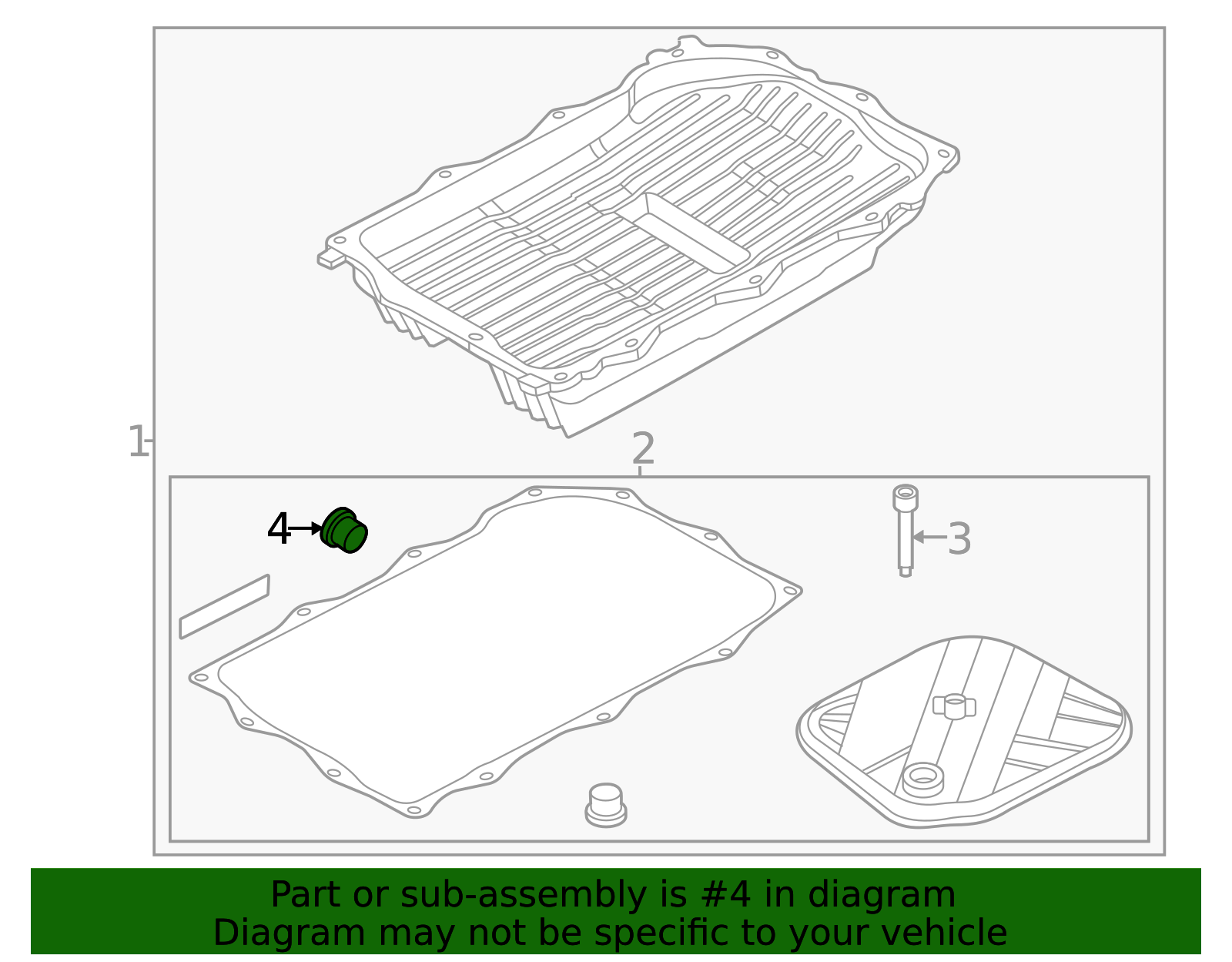 1
2
4
3

Part or sub-assembly is #4 in diagram
Diagram may not be specific to your vehicle