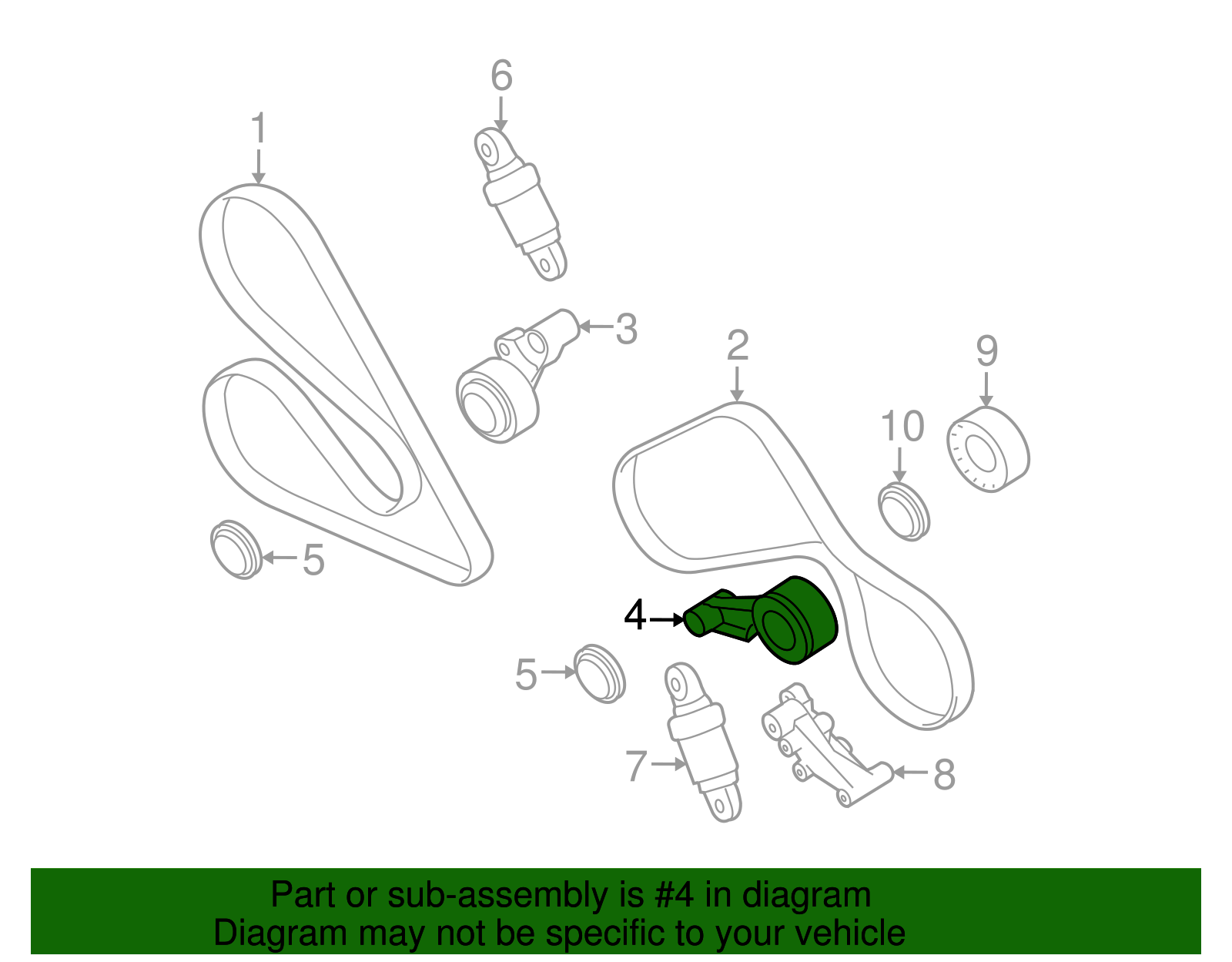 6

1

3

2

9

10

5

4

5

7

8

Part or sub-assembly is #4 in diagram
Diagram may not be specific to your vehicle