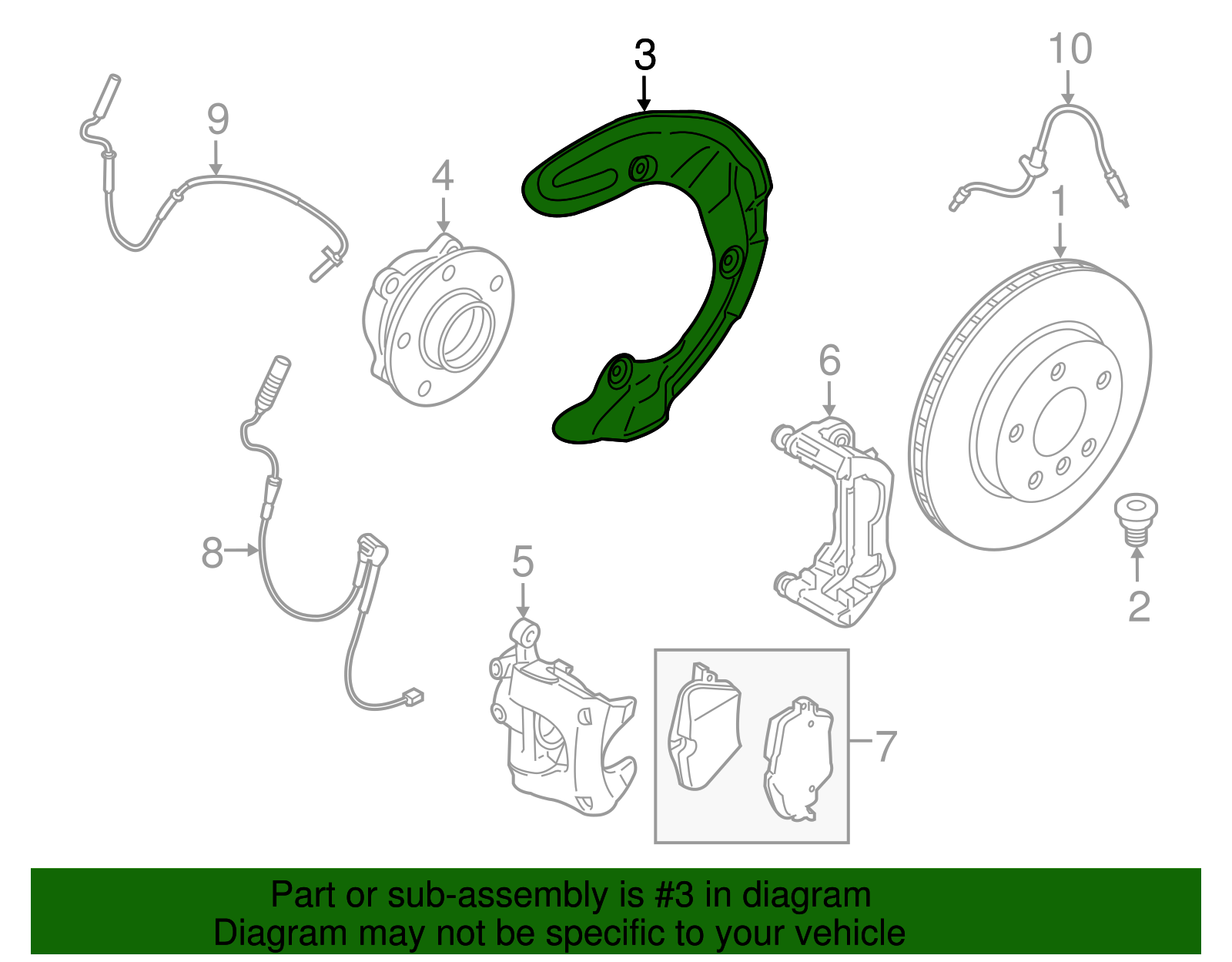 3
10
9
4
1
6
8
5
2
7

Part or sub-assembly is #3 in diagram
Diagram may not be specific to your vehicle