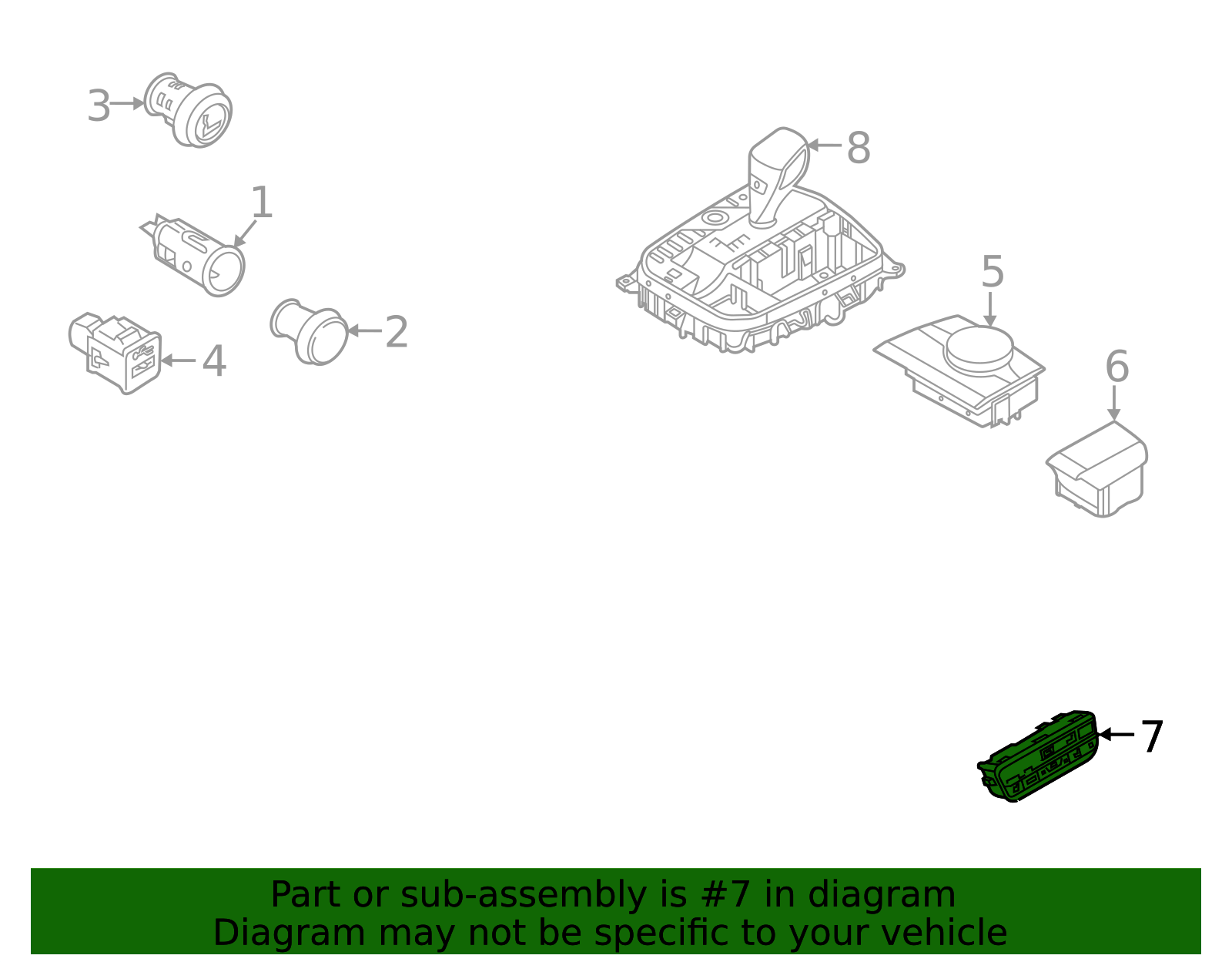 3

1

2

4

8

5

6

7

Part or sub-assembly is #7 in diagram
Diagram may not be specific to your vehicle