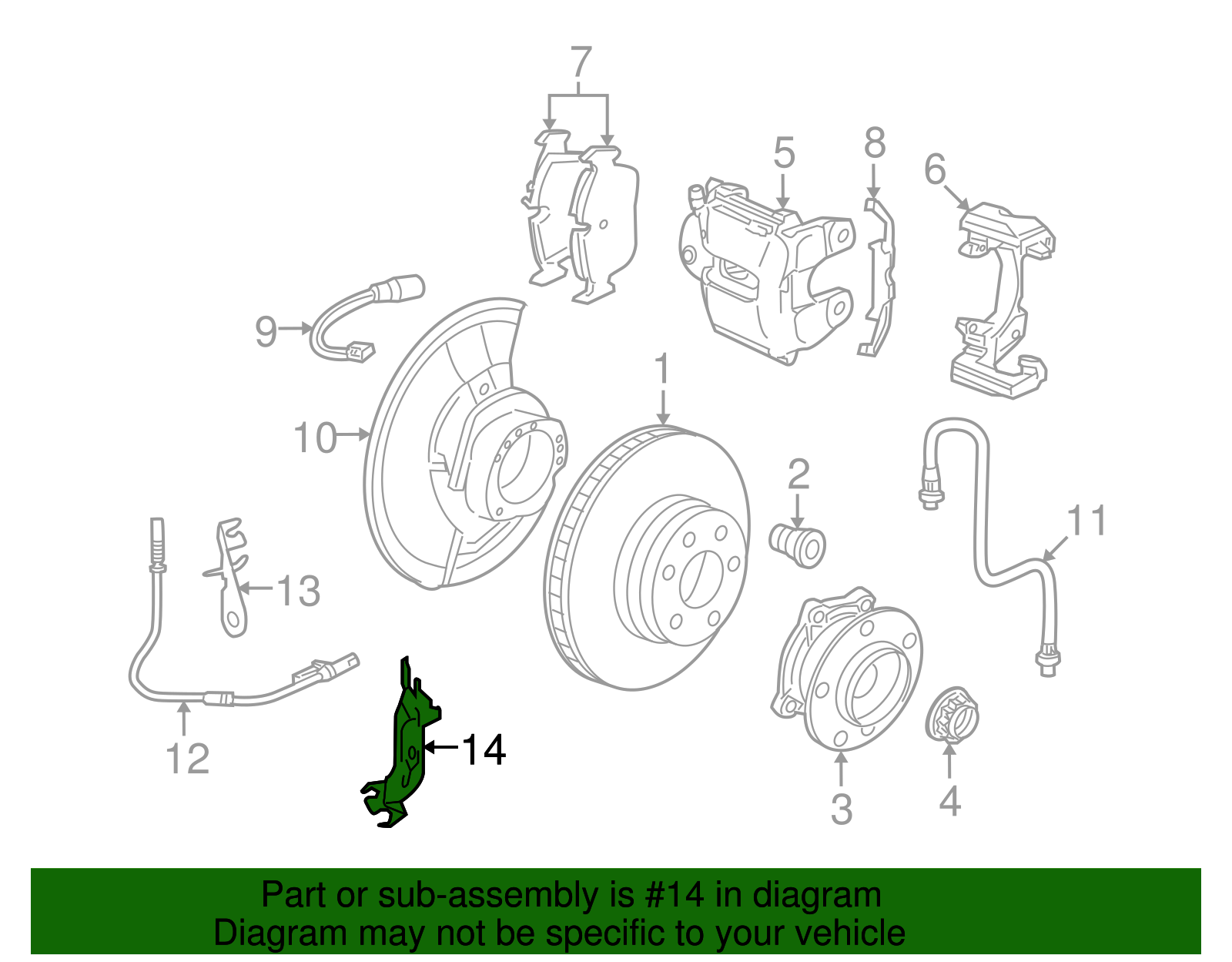 7
5
8
6
9
10
1
2
11
13
12
14
3
4

Part or sub-assembly is #14 in diagram
Diagram may not be specific to your vehicle