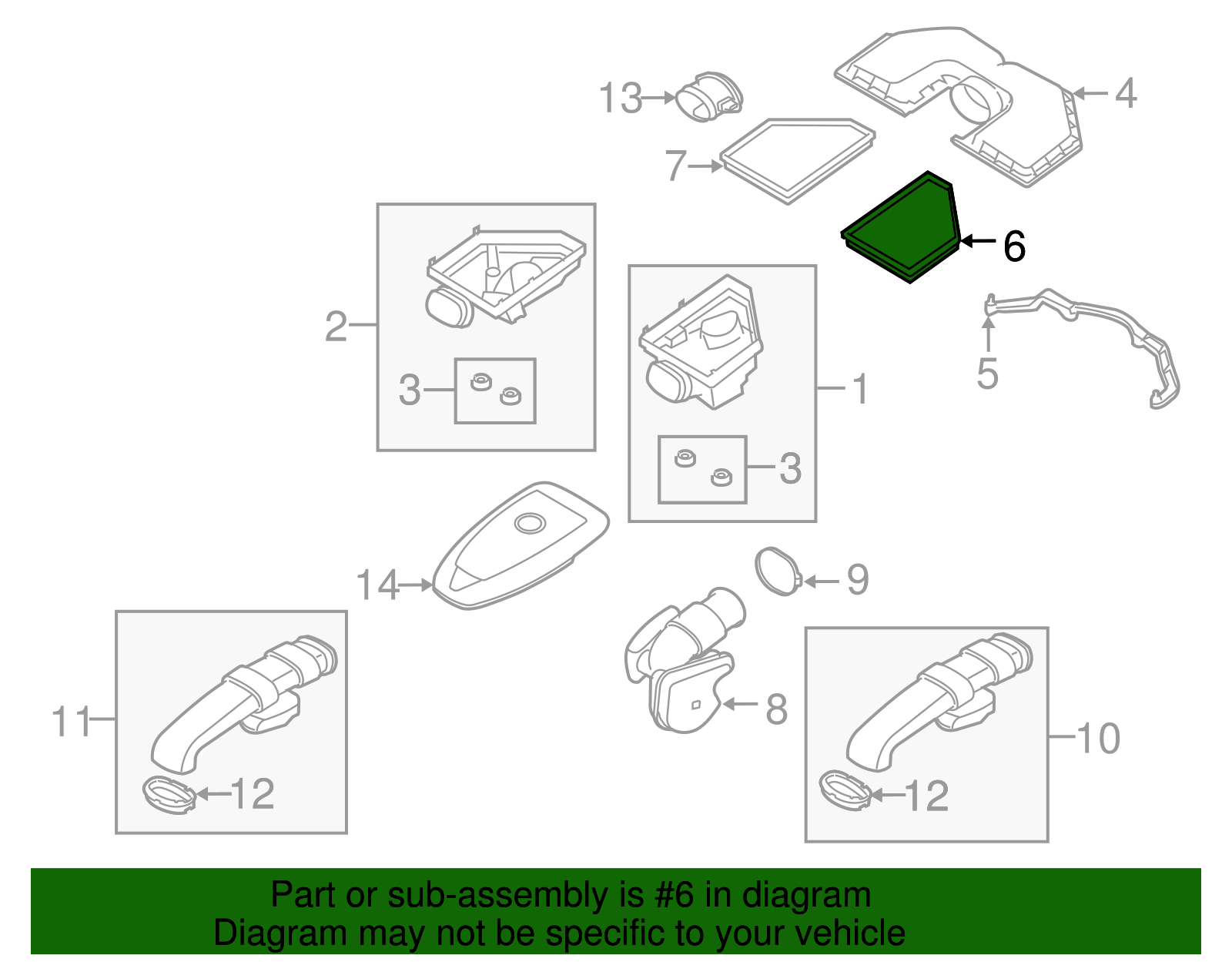 13
4
7
6
2
3
1
5
3
14
9
8
11
12
10
12

Part or sub-assembly is #6 in diagram
Diagram may not be specific to your vehicle