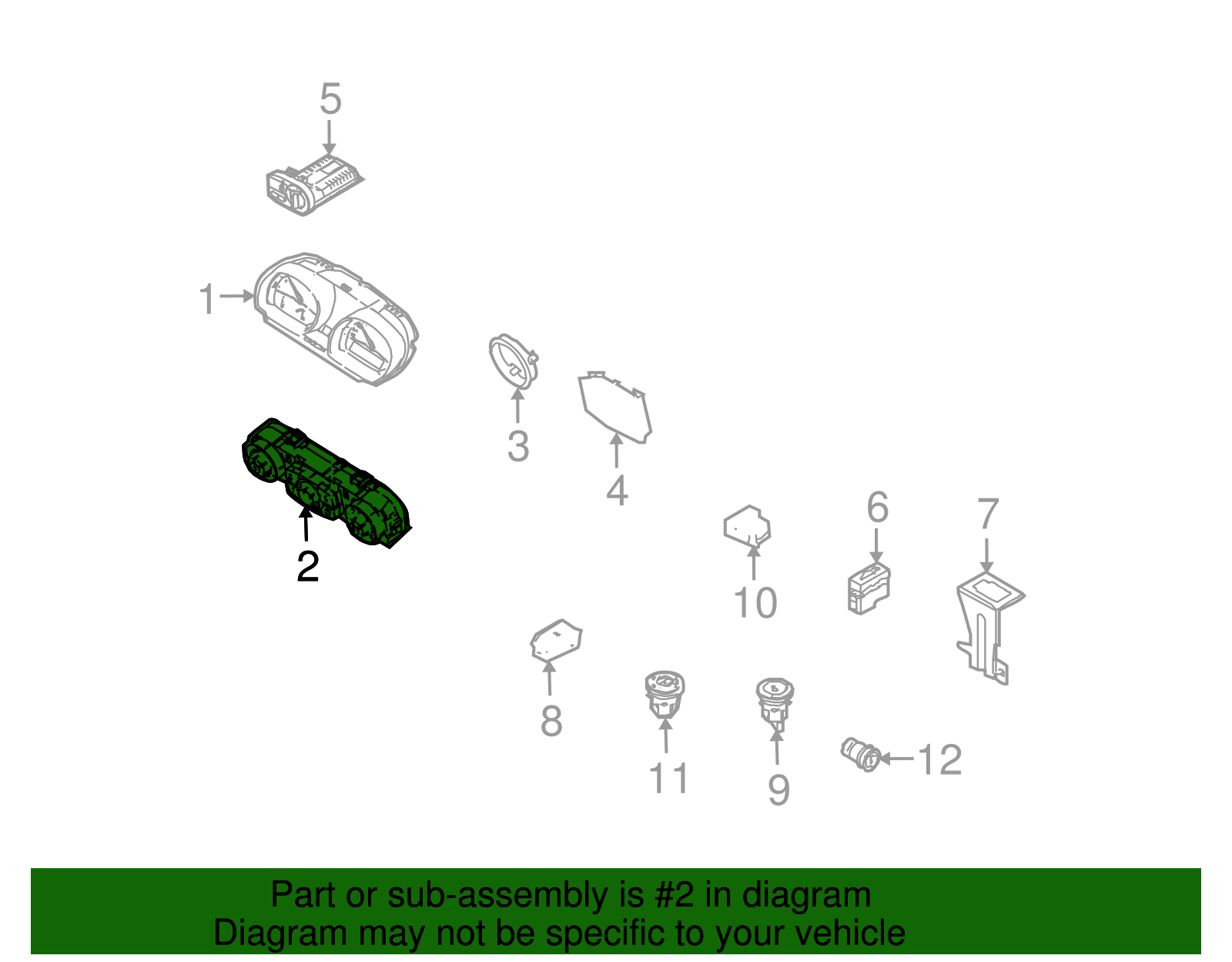 5

1

3

4

2

6

7

10

8

11

9

12

Part or sub-assembly is #2 in diagram
Diagram may not be specific to your vehicle