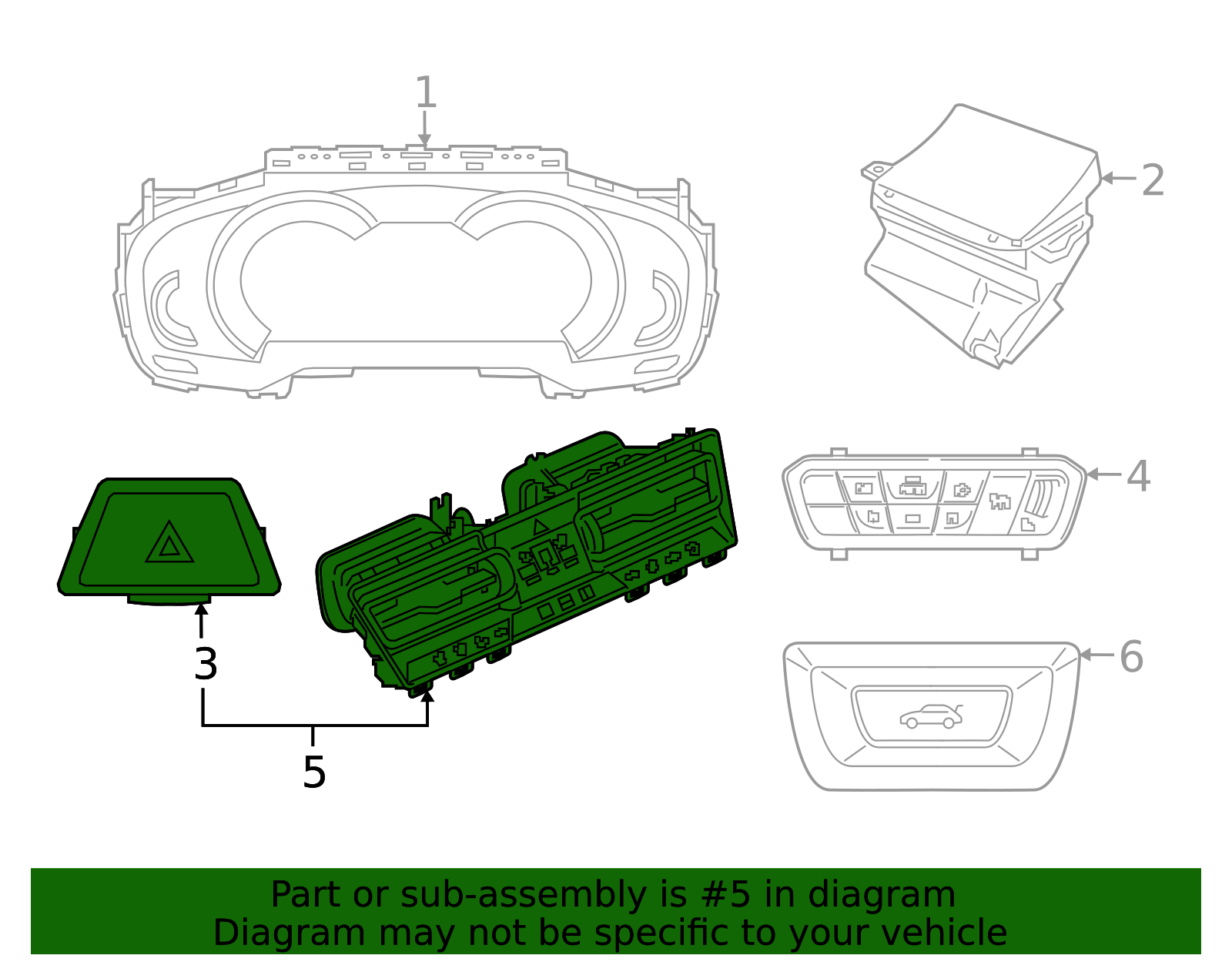 1

2

4

3

6

5

Part or sub-assembly is #5 in diagram
Diagram may not be specific to your vehicle