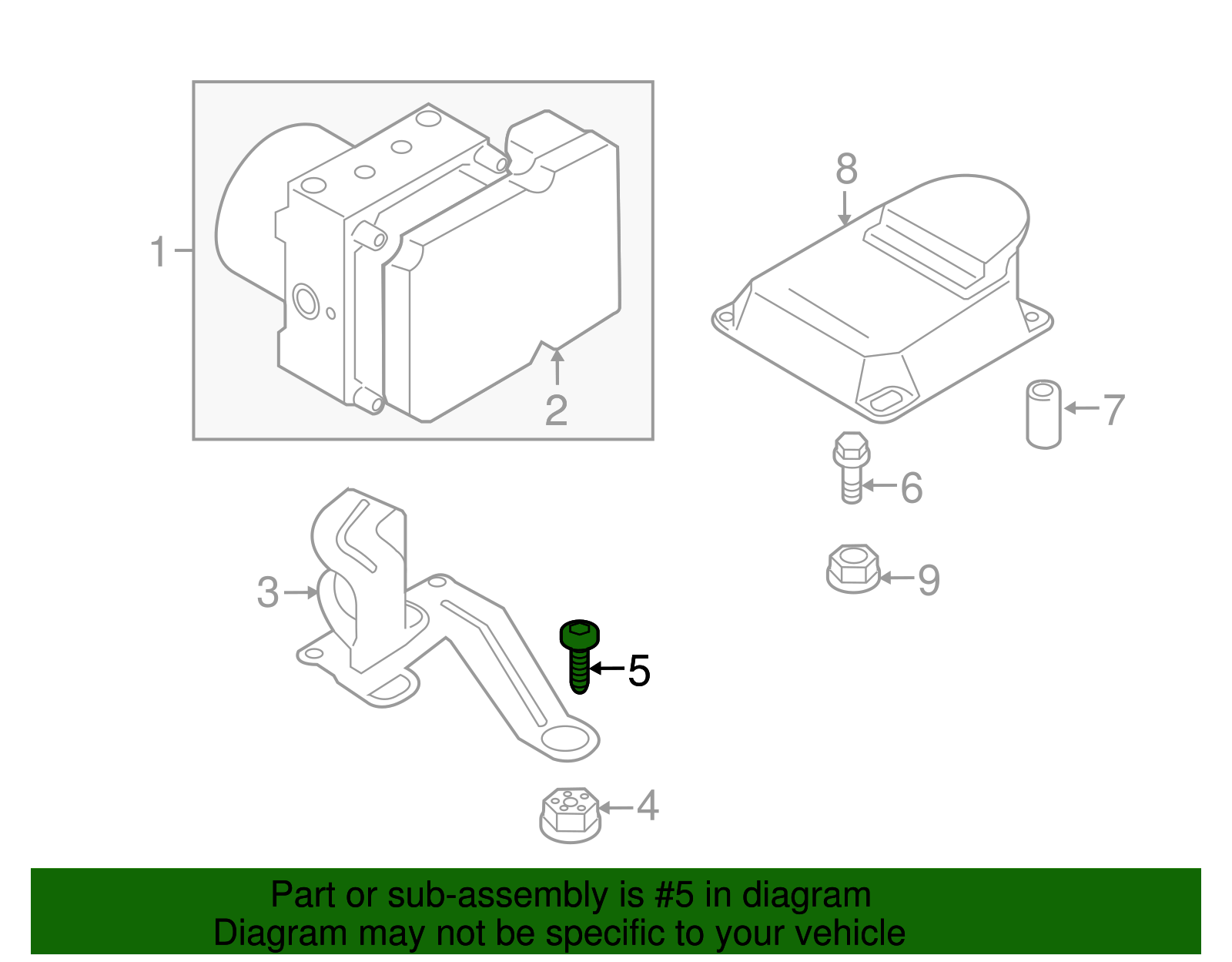 1
2
8
7
6
9
3
5
4

Part or sub-assembly is #5 in diagram
Diagram may not be specific to your vehicle