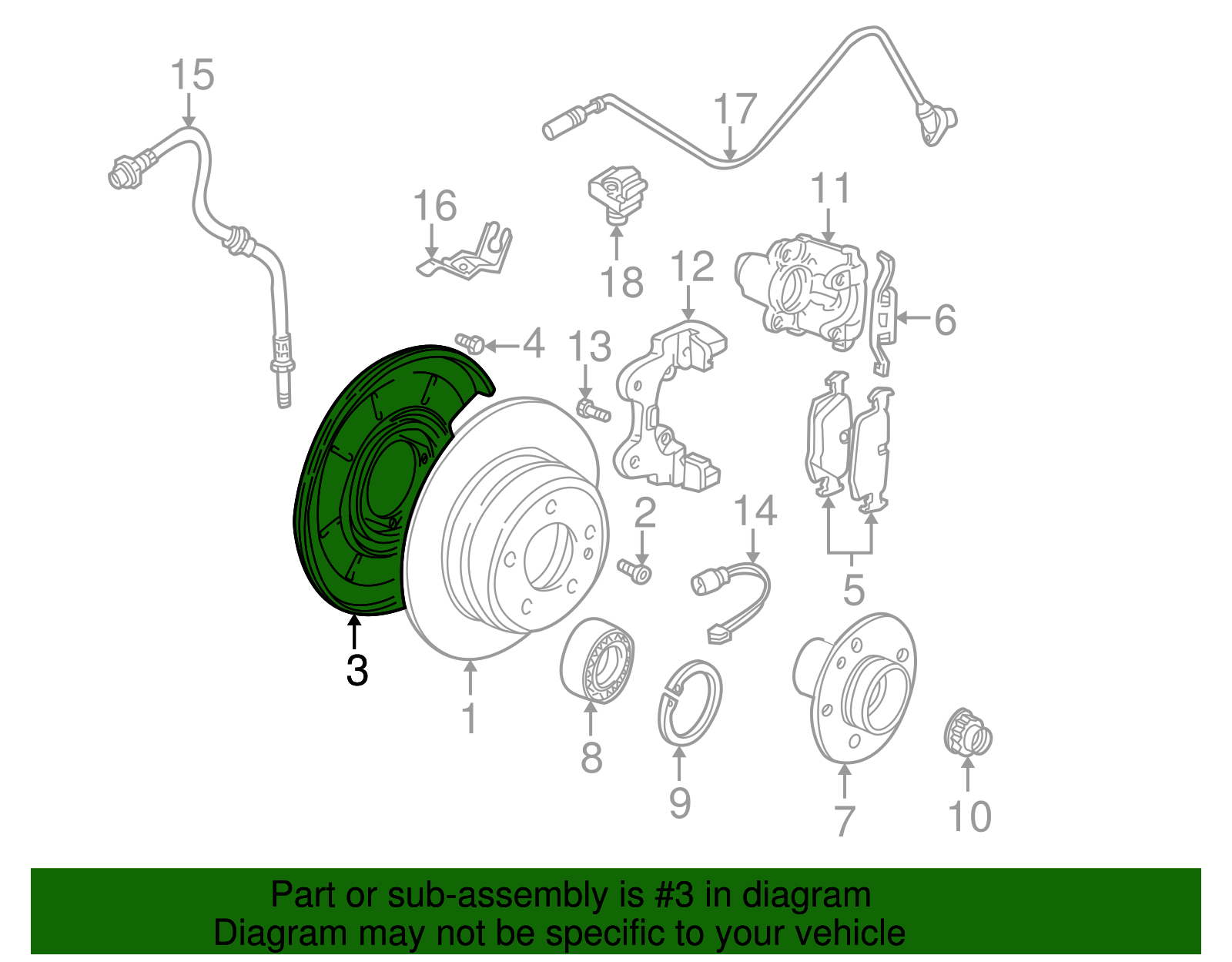 15
17
16
18
11
12
6
4
13
2
14
5
3
1
8
9
7
10

Part or sub-assembly is #3 in diagram
Diagram may not be specific to your vehicle