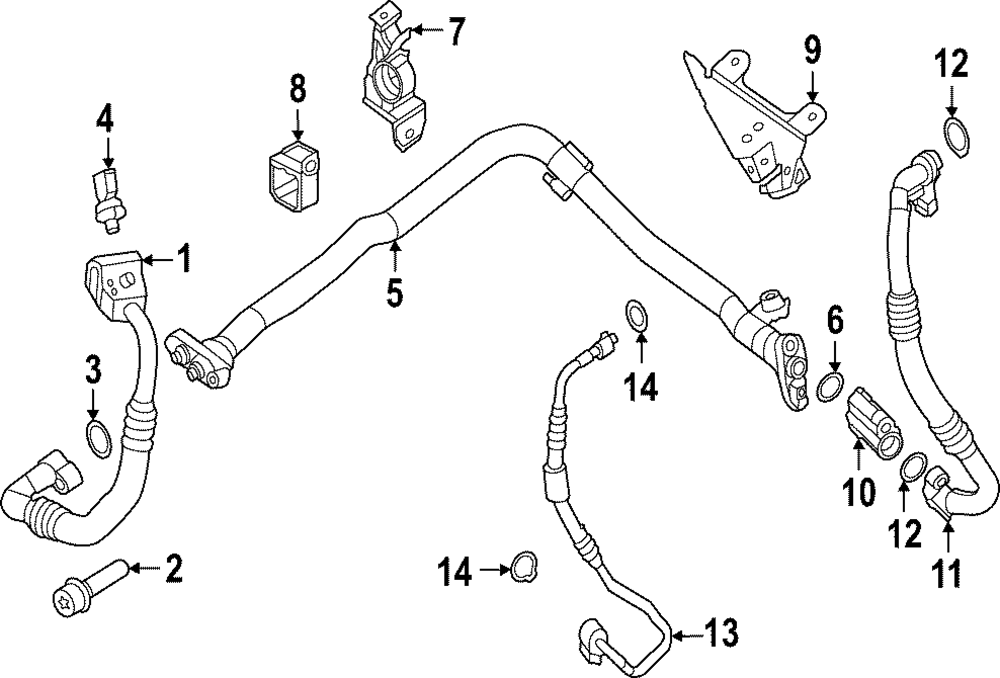 7
9
12
8
4
1
5
6
3
14
10
12
11
2
14
13