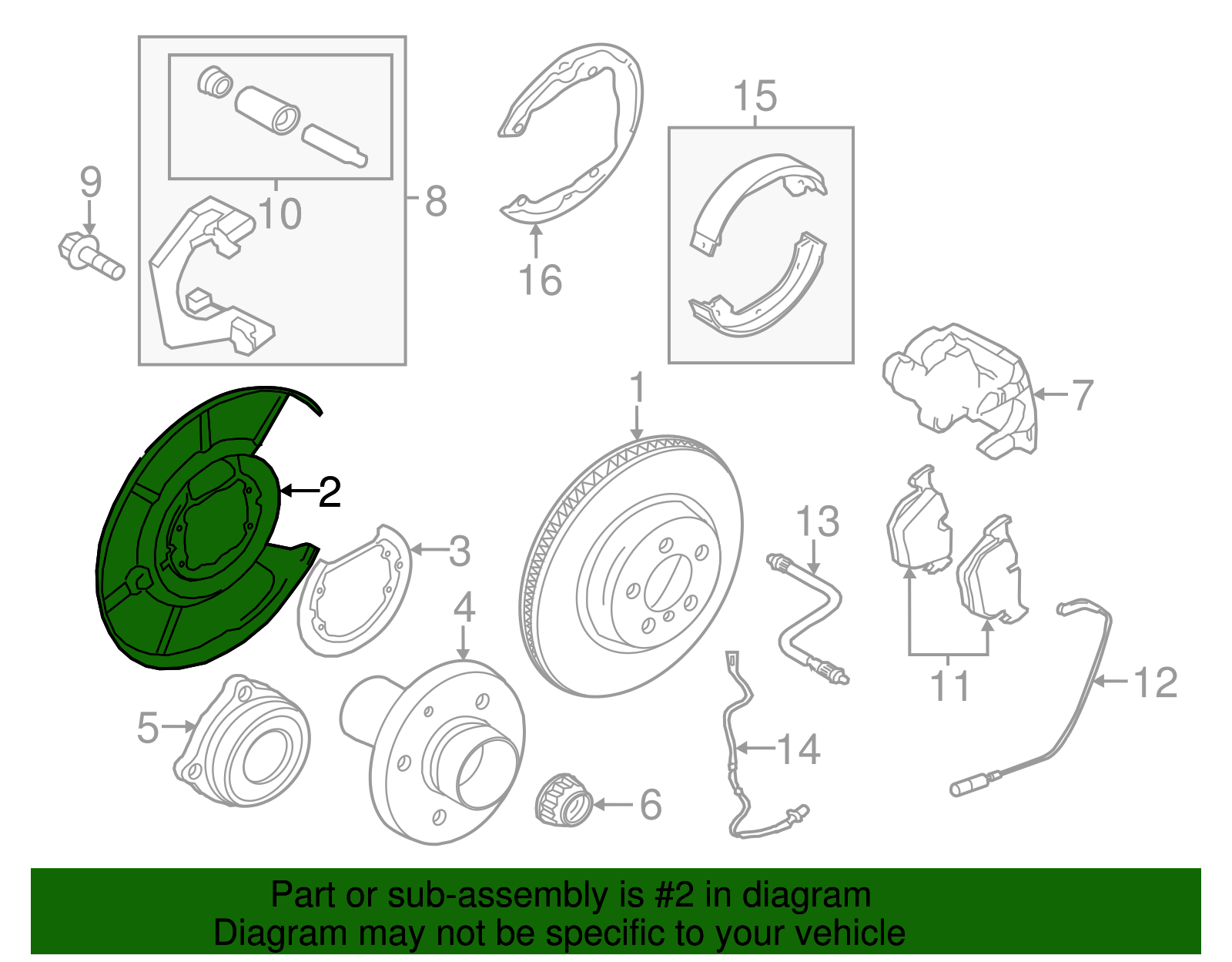 9
10
8
16
15
1
7
2
3
13
4
11
12
5
14
6

Part or sub-assembly is #2 in diagram
Diagram may not be specific to your vehicle