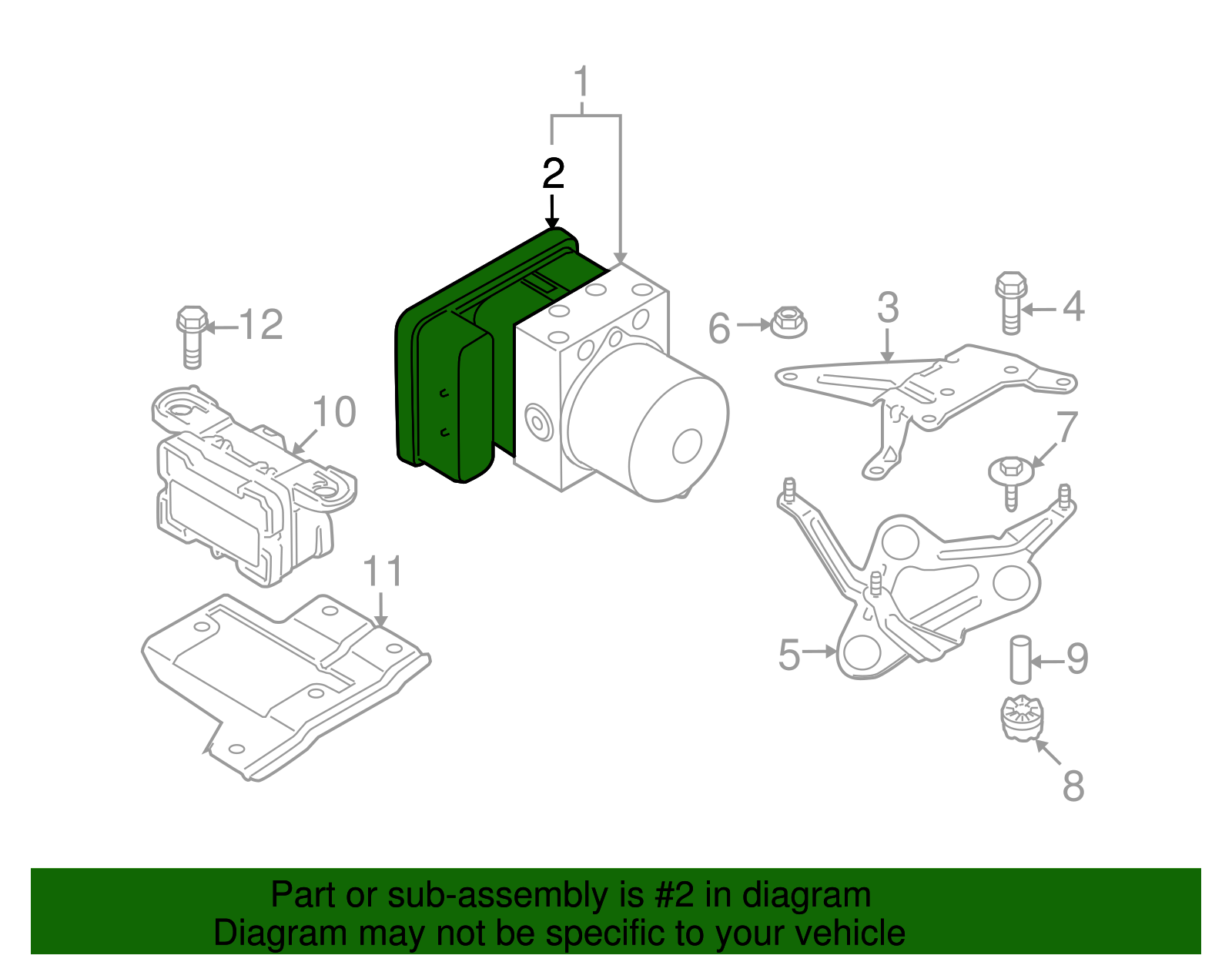 1
2
12
10
11
6
3
4
7
5
9
8

Part or sub-assembly is #2 in diagram
Diagram may not be specific to your vehicle