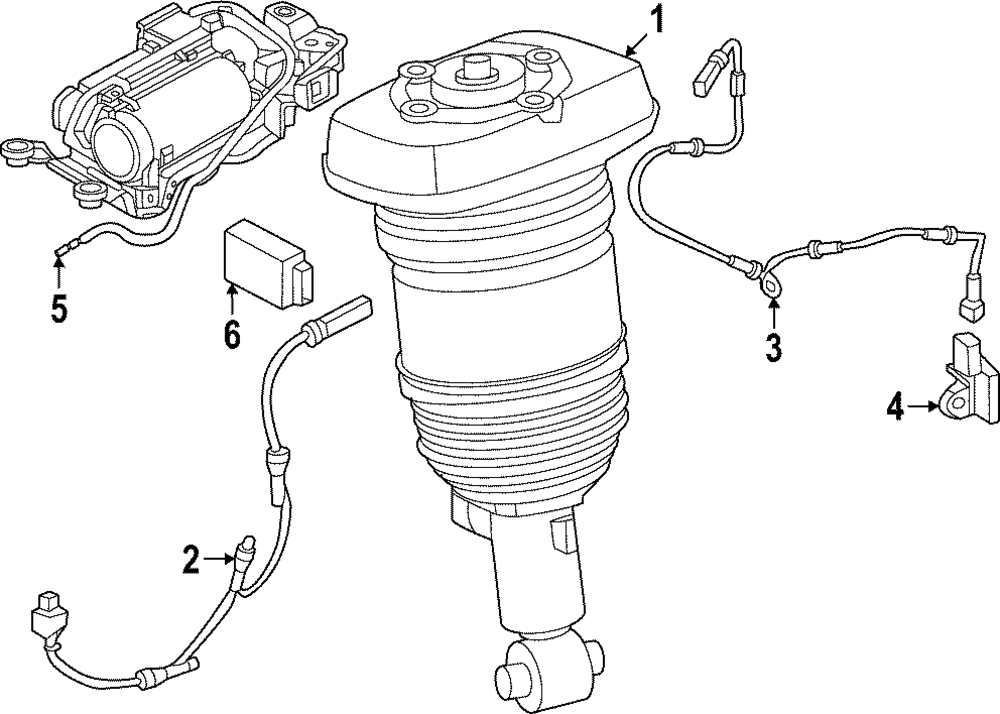 1
5
6
3
4
2