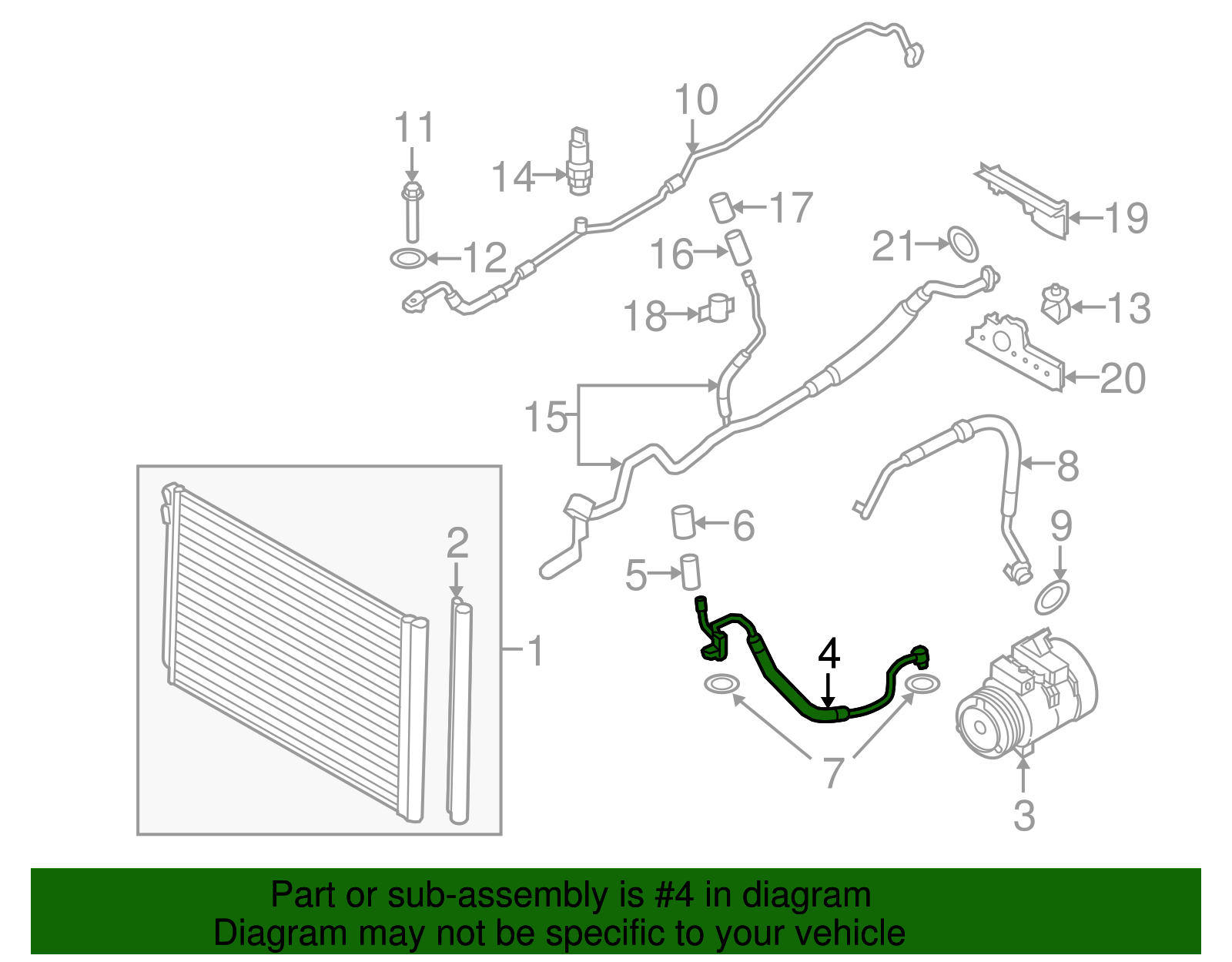 10
11
14
17
19
12
16
21
18
13
20
15
8
6
9
2
5
1
4
7
3

Part or sub-assembly is #4 in diagram
Diagram may not be specific to your vehicle