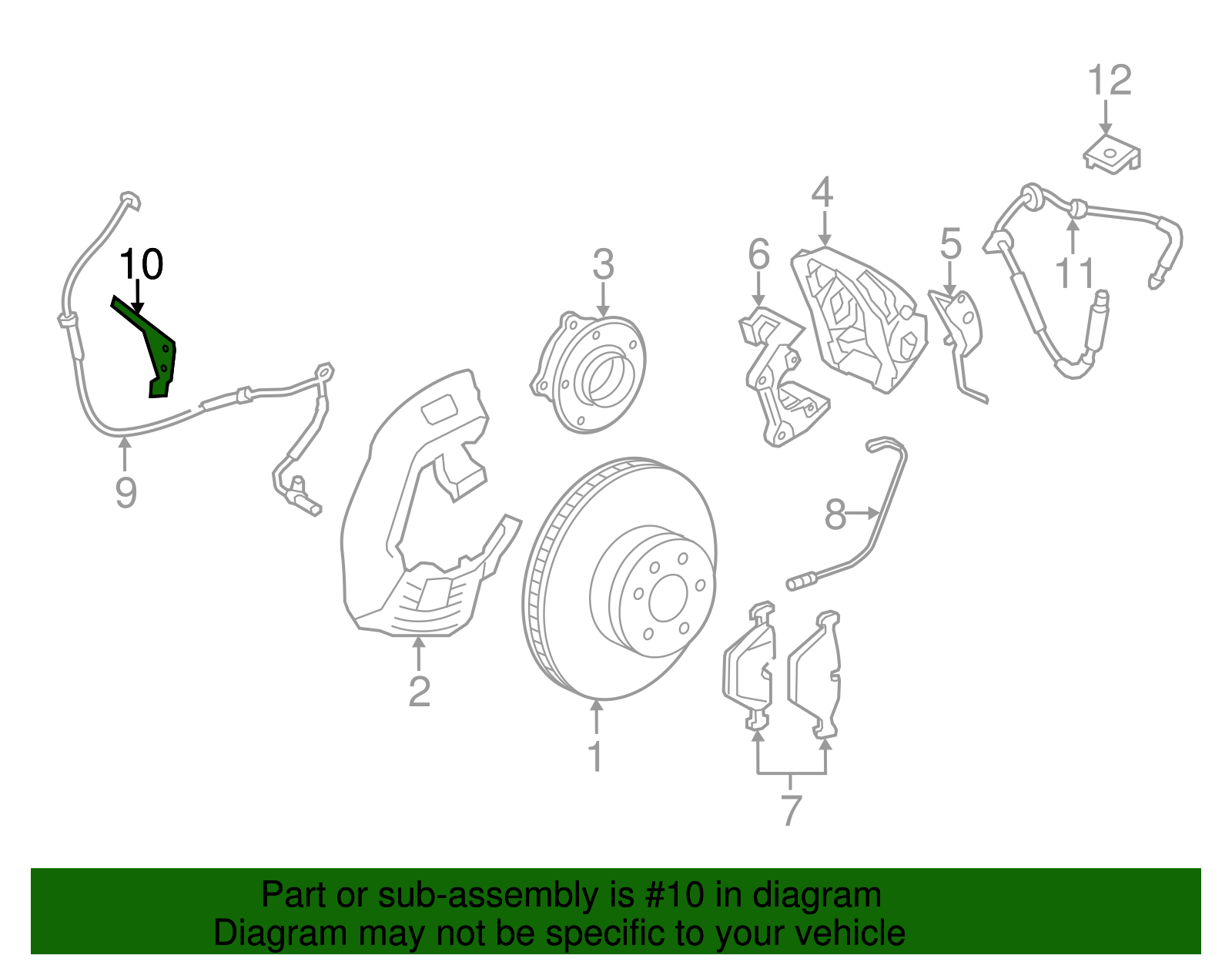 12
4
10
3
6
5
11
9
8
2
1
7

Part or sub-assembly is #10 in diagram
Diagram may not be specific to your vehicle