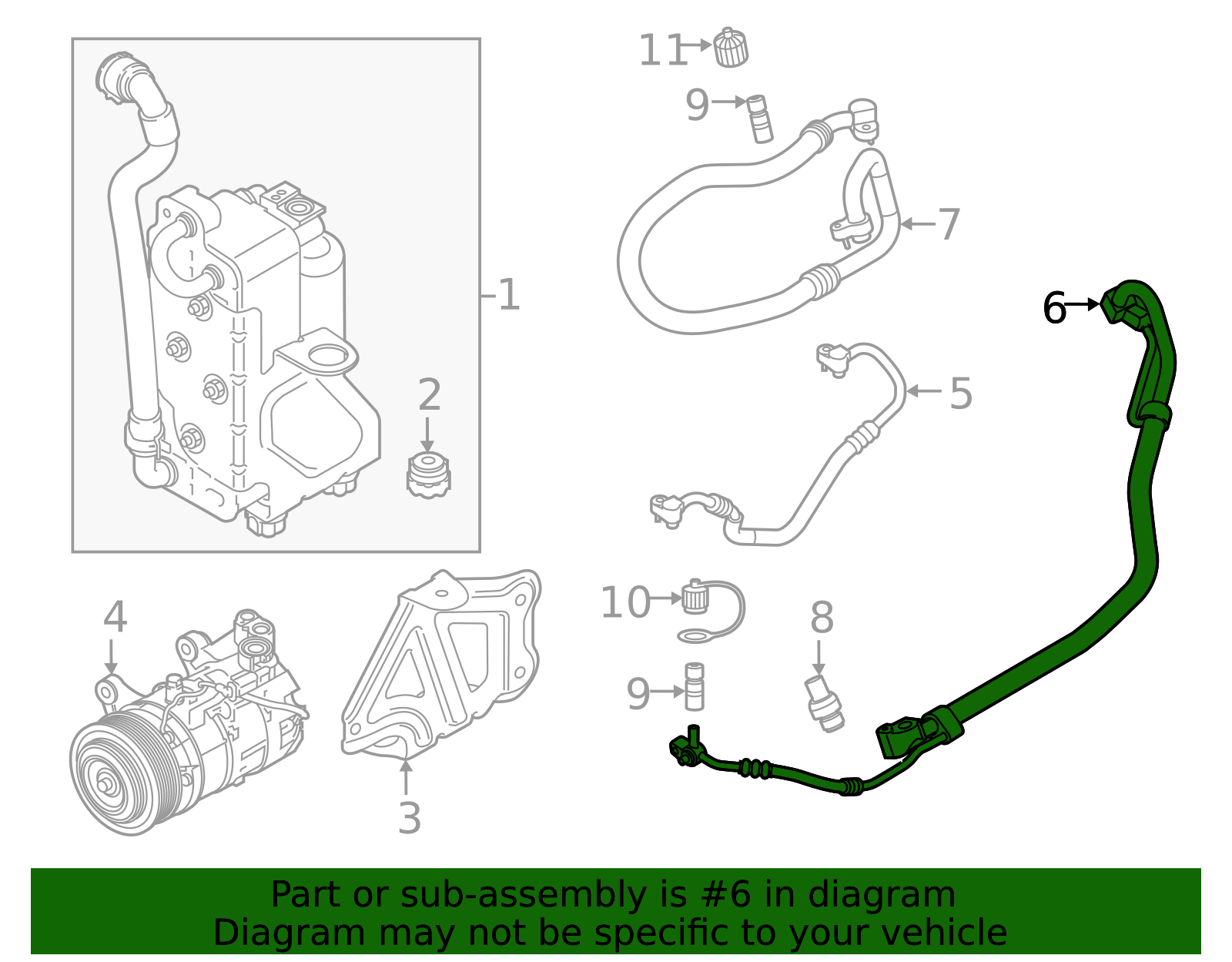 11
9
7
1
6
2
5
4
10
8
9
3

Part or sub-assembly is #6 in diagram
Diagram may not be specific to your vehicle