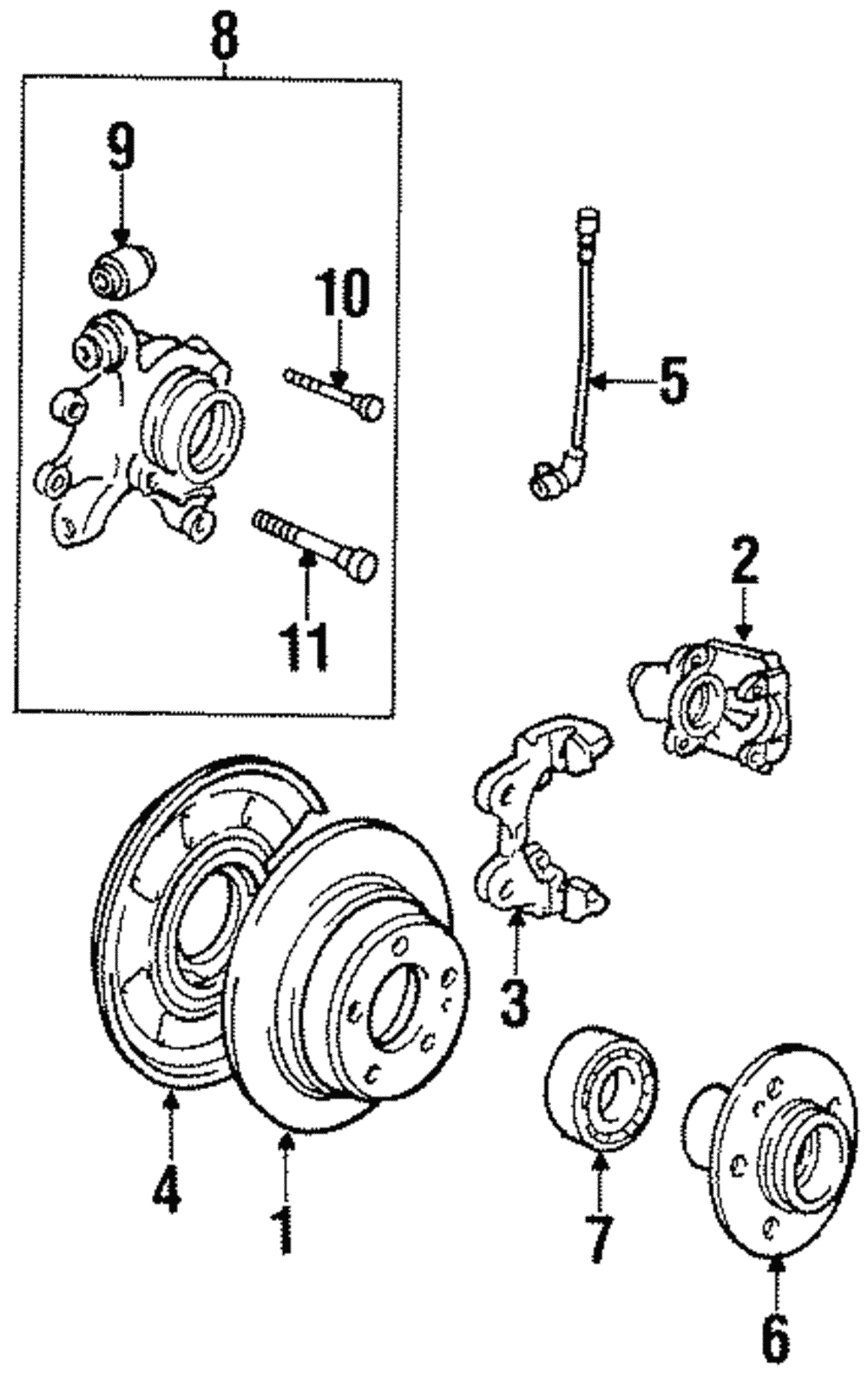 8
9
10
5
11
2
3
4
1
7
6