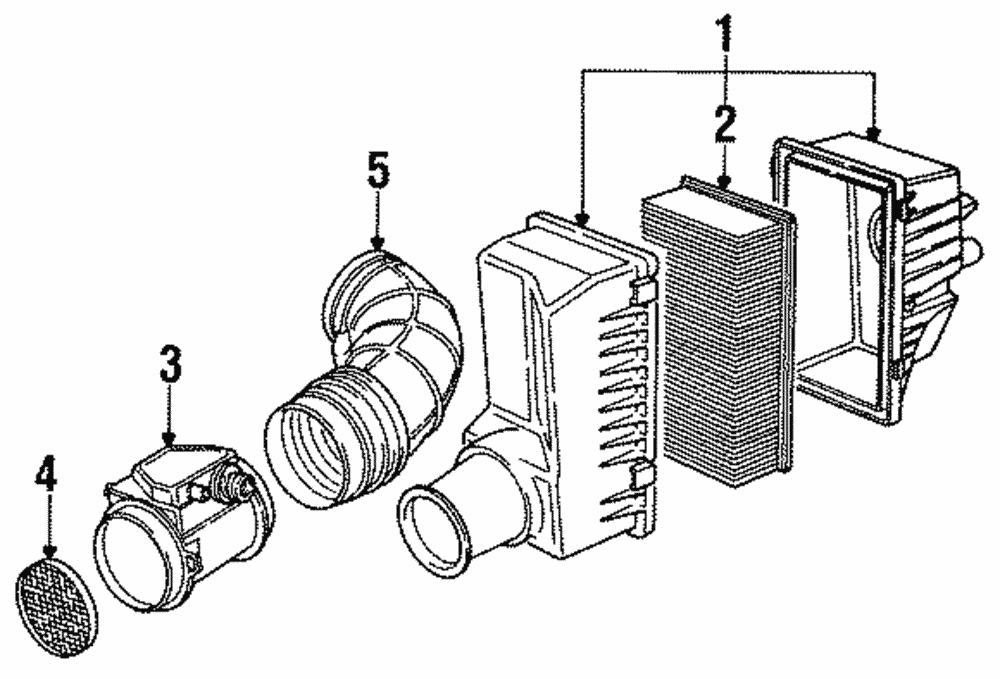 1
2
5
3
4