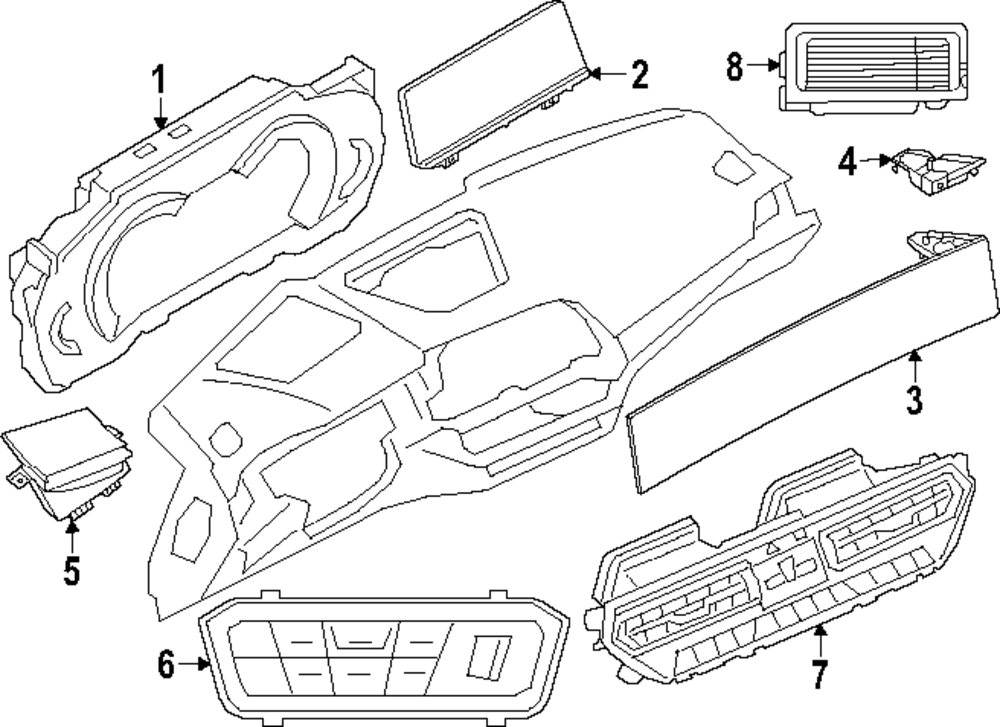 1
2
8
4
3
5
6
7