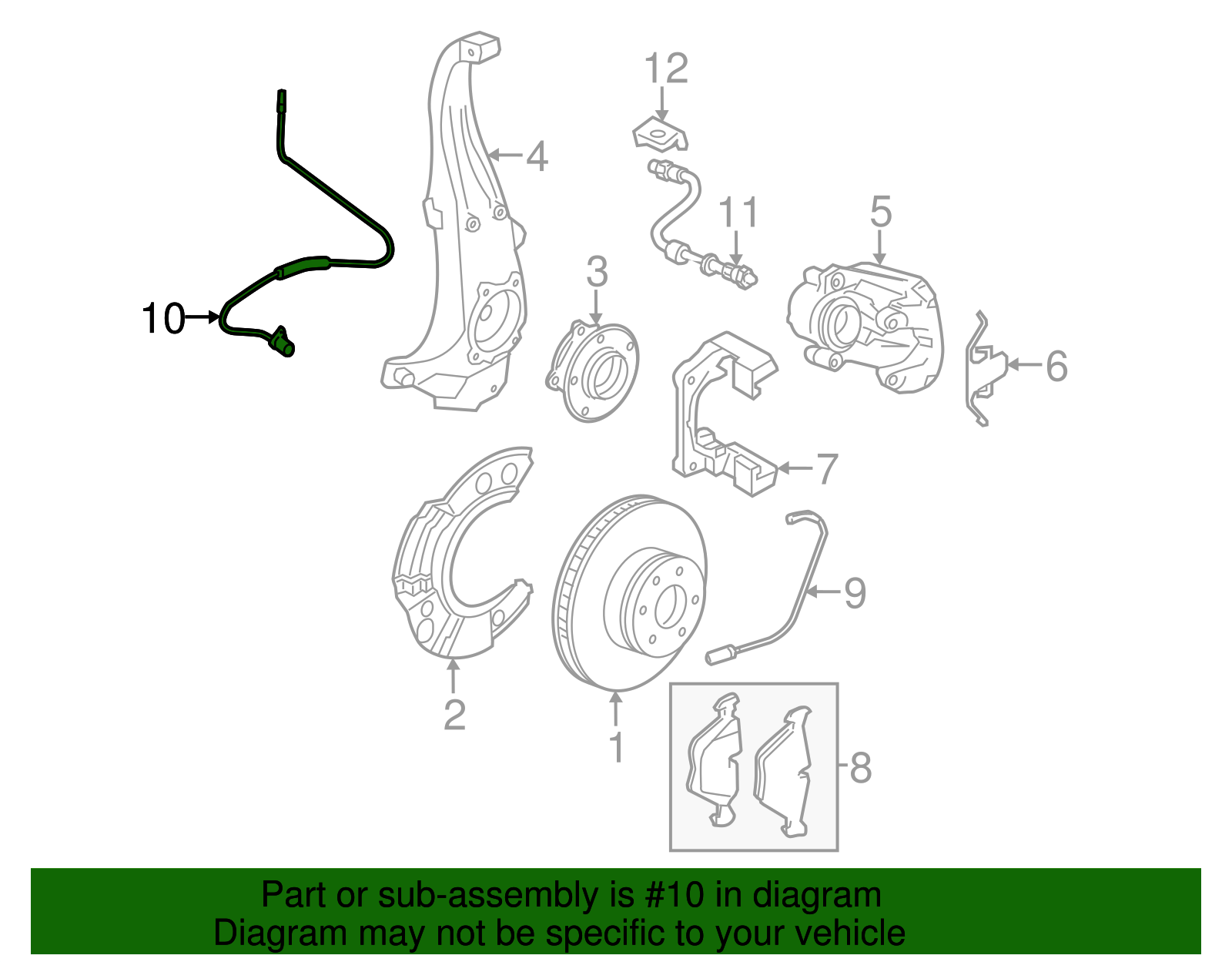 12

4

11

5

3

10

6

7

9

2

1

8

Part or sub-assembly is #10 in diagram
Diagram may not be specific to your vehicle