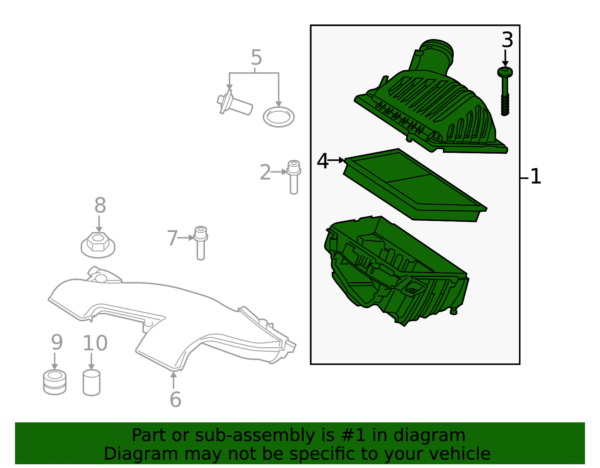 5
3
2
4
1
8
7
9
10
6

Part or sub-assembly is #1 in diagram
Diagram may not be specific to your vehicle