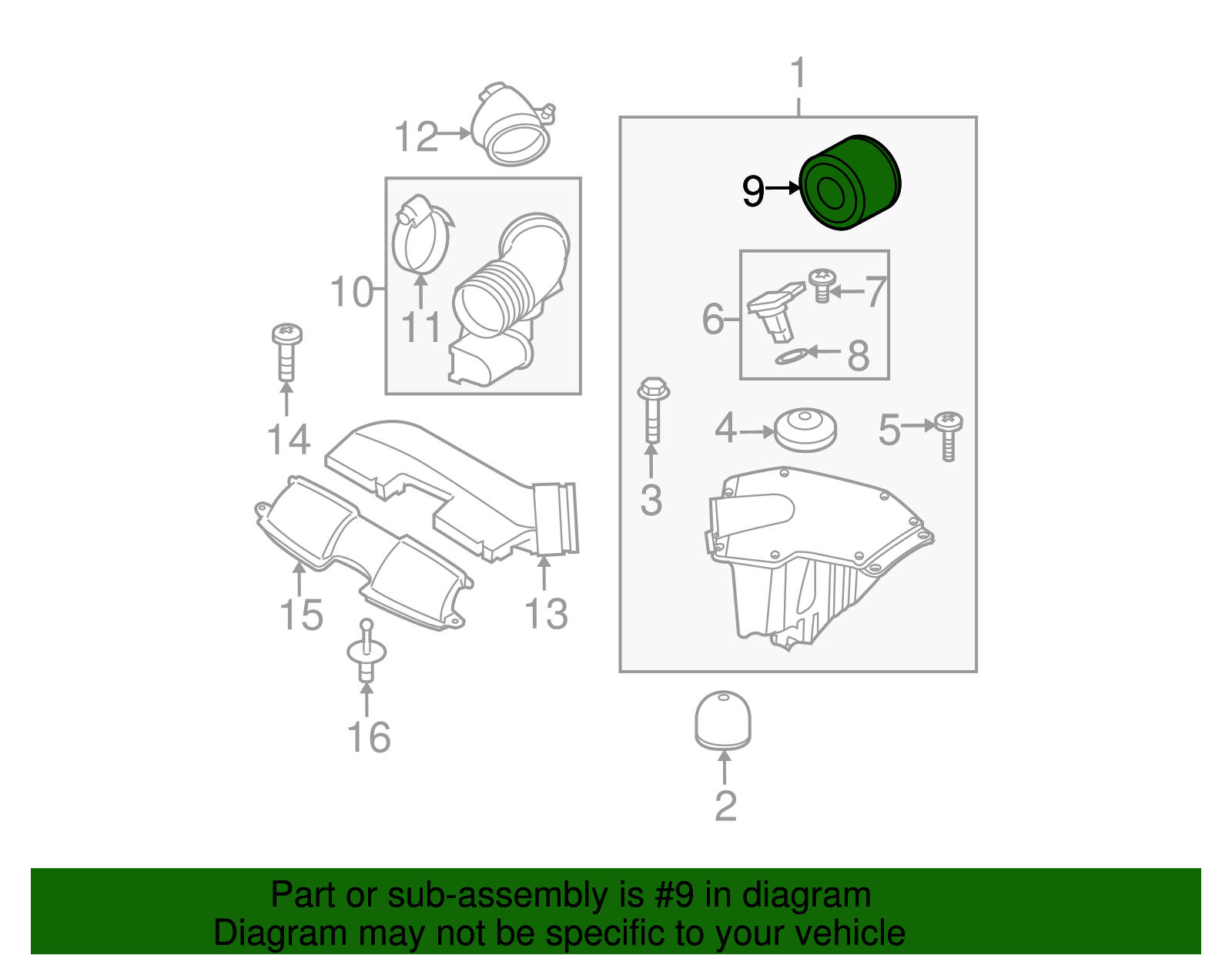 1
12
9
10
11
7
6
8
14
4
5
3
15
13
16
2

Part or sub-assembly is #9 in diagram
Diagram may not be specific to your vehicle