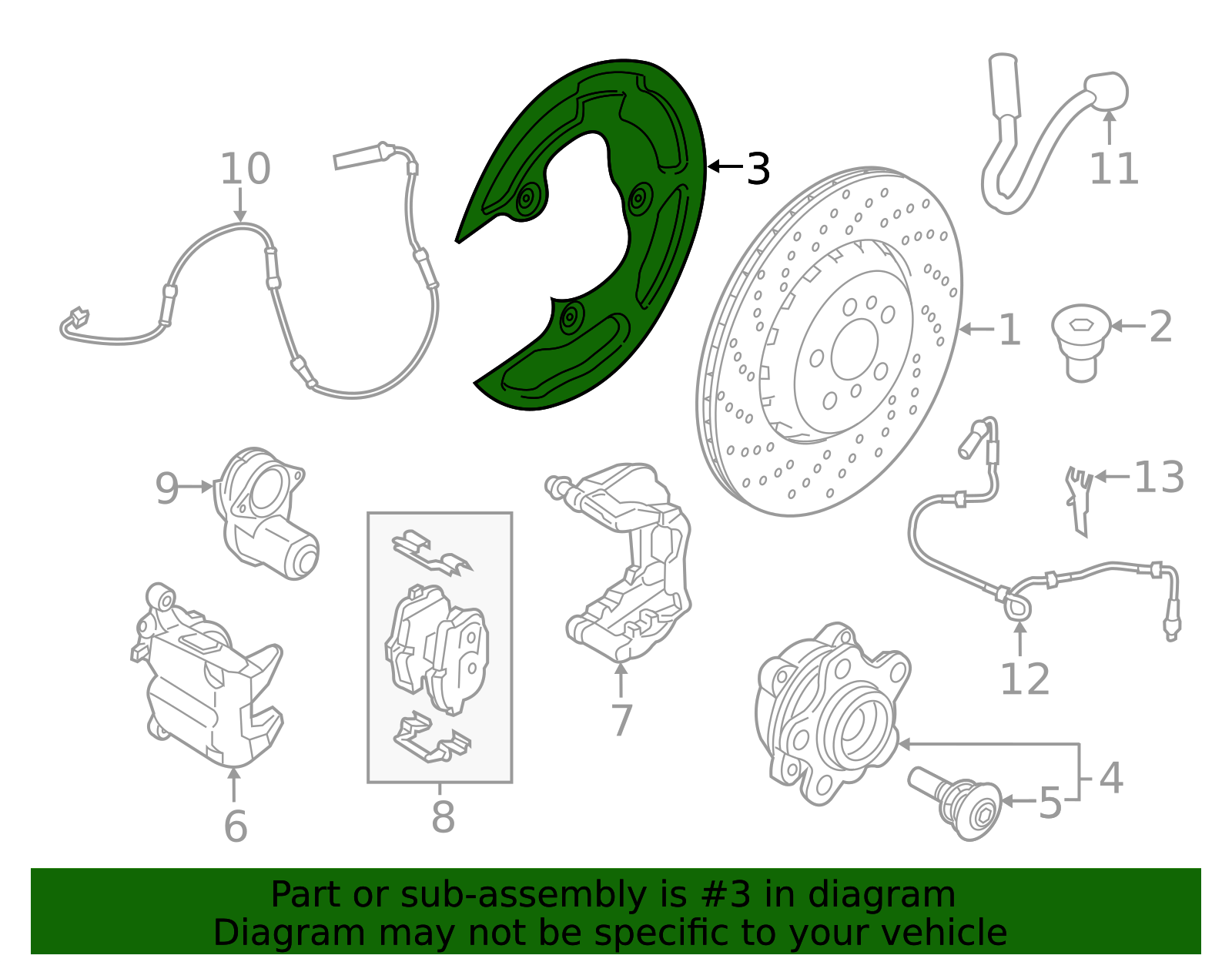 10

3

11

1

2

9

13

12

7

4

5

6

8

Part or sub-assembly is #3 in diagram
Diagram may not be specific to your vehicle