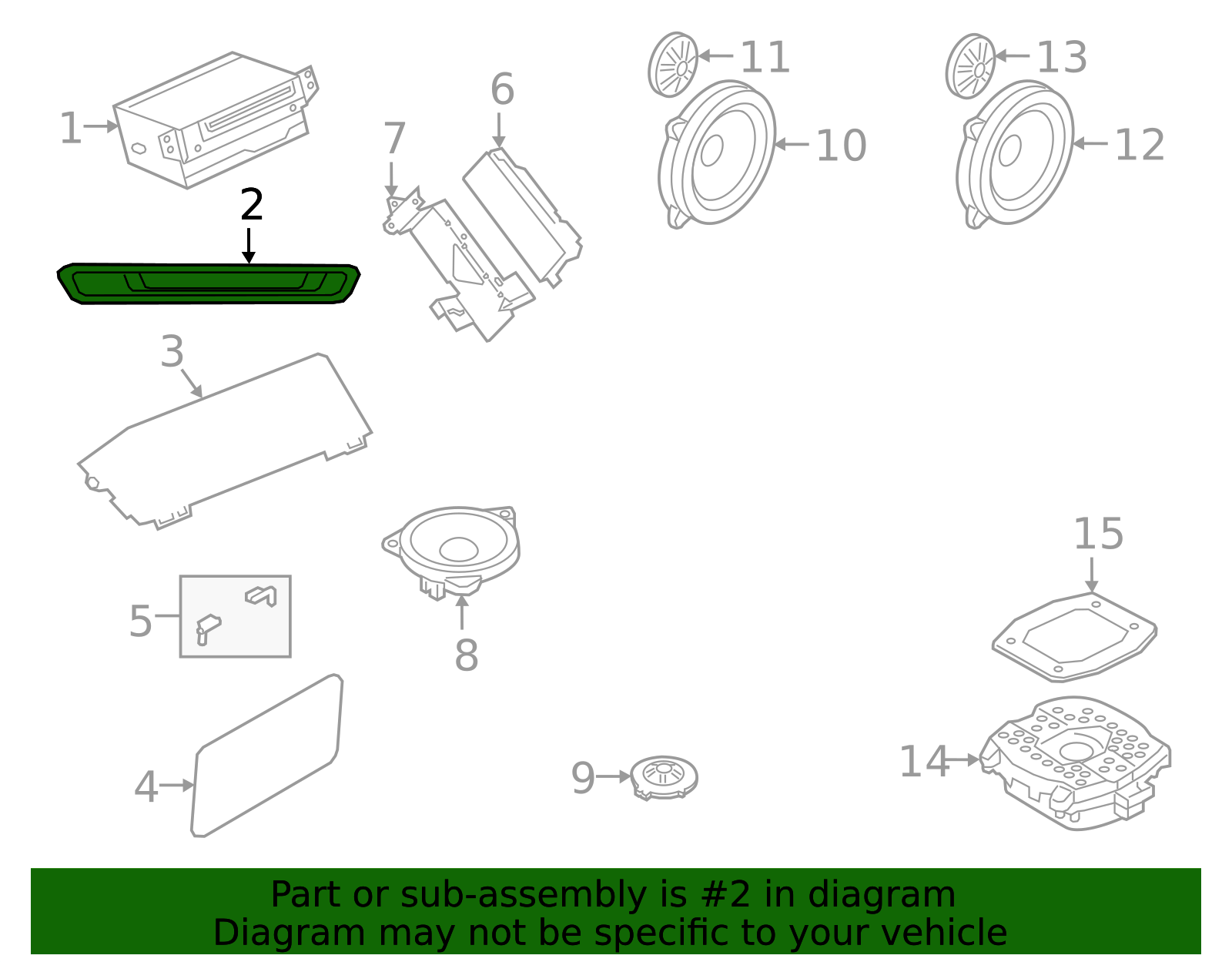 1
2
3
4
5
6
7
8
9
10
11
12
13
14
15

Part or sub-assembly is #2 in diagram
Diagram may not be specific to your vehicle