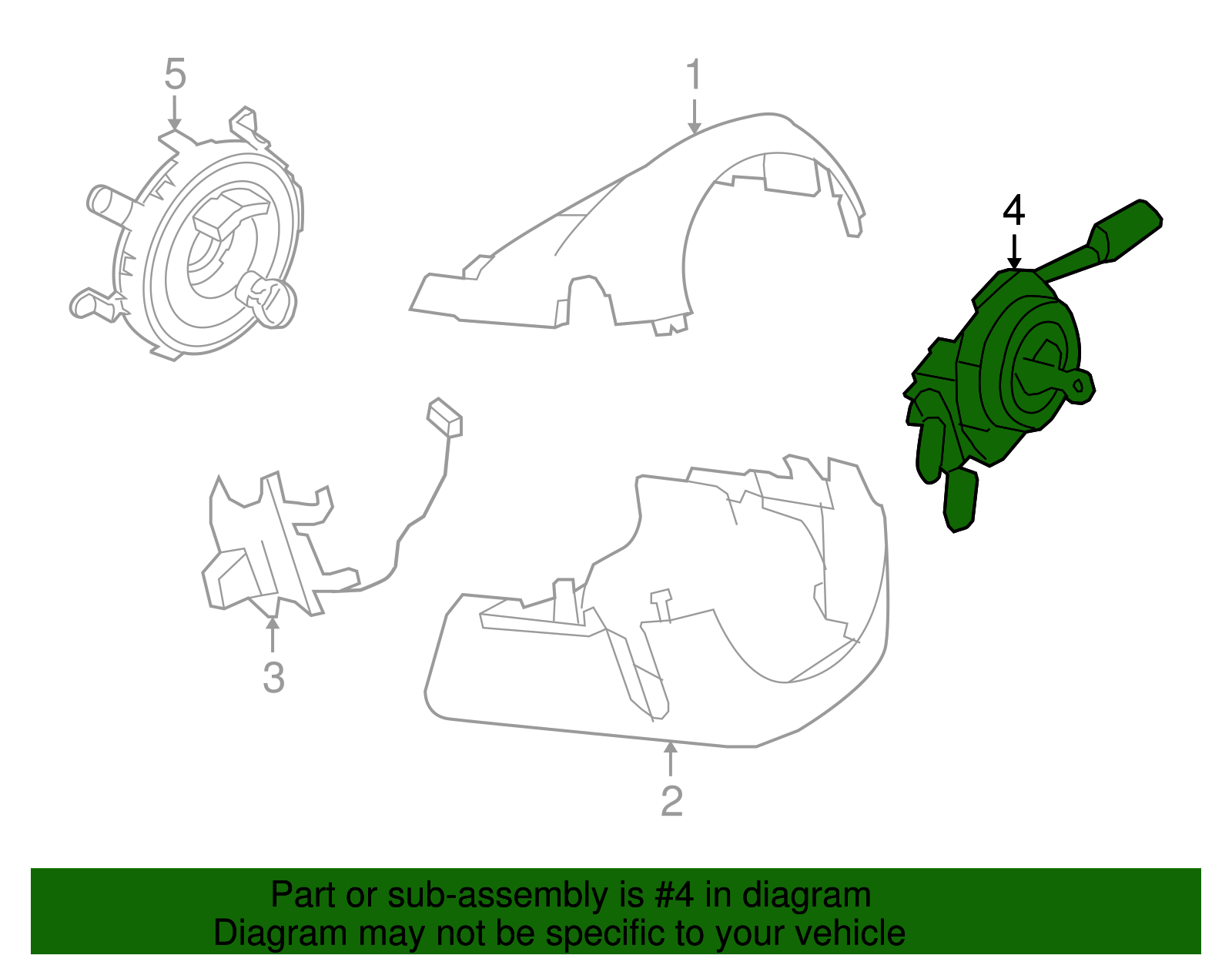 5

1

4

3

2

Part or sub-assembly is #4 in diagram
Diagram may not be specific to your vehicle