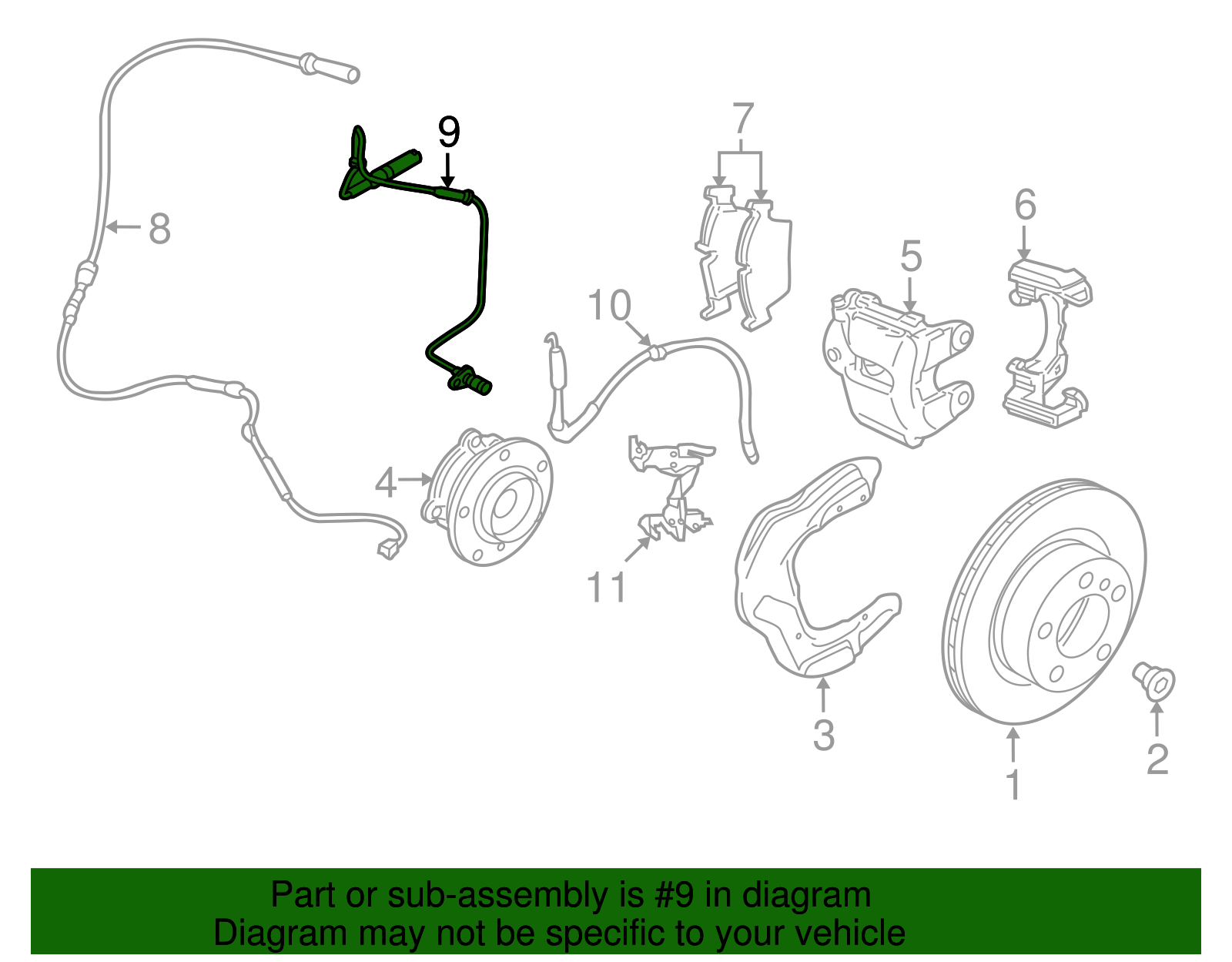 9
7
8
6
5
10
4
11
3
2
1

Part or sub-assembly is #9 in diagram
Diagram may not be specific to your vehicle