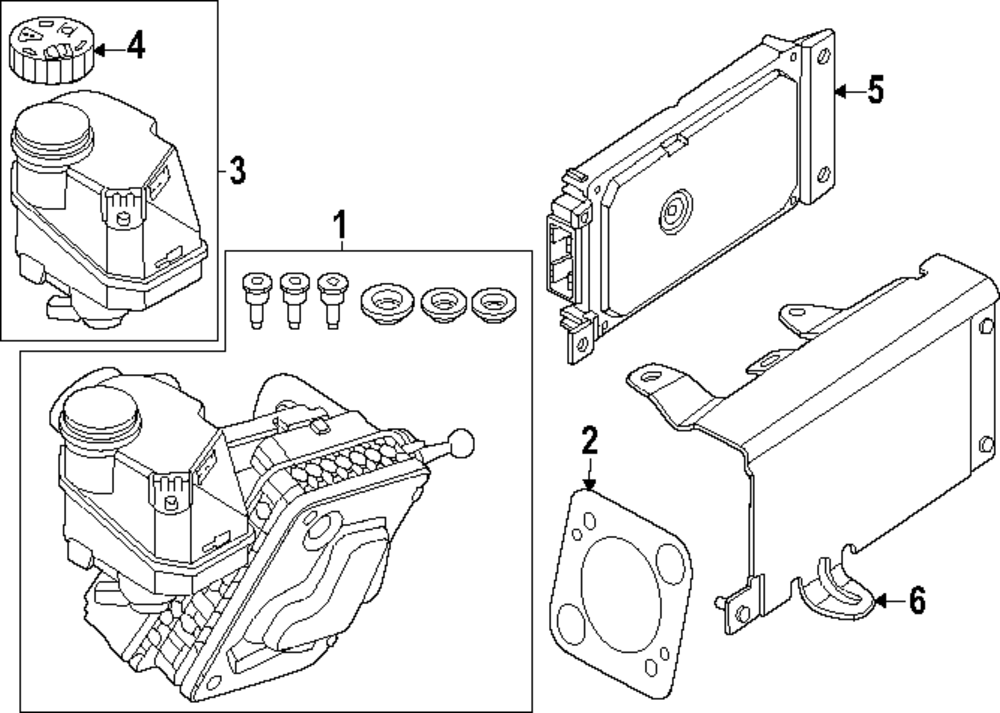 4
3
1
5
2
6