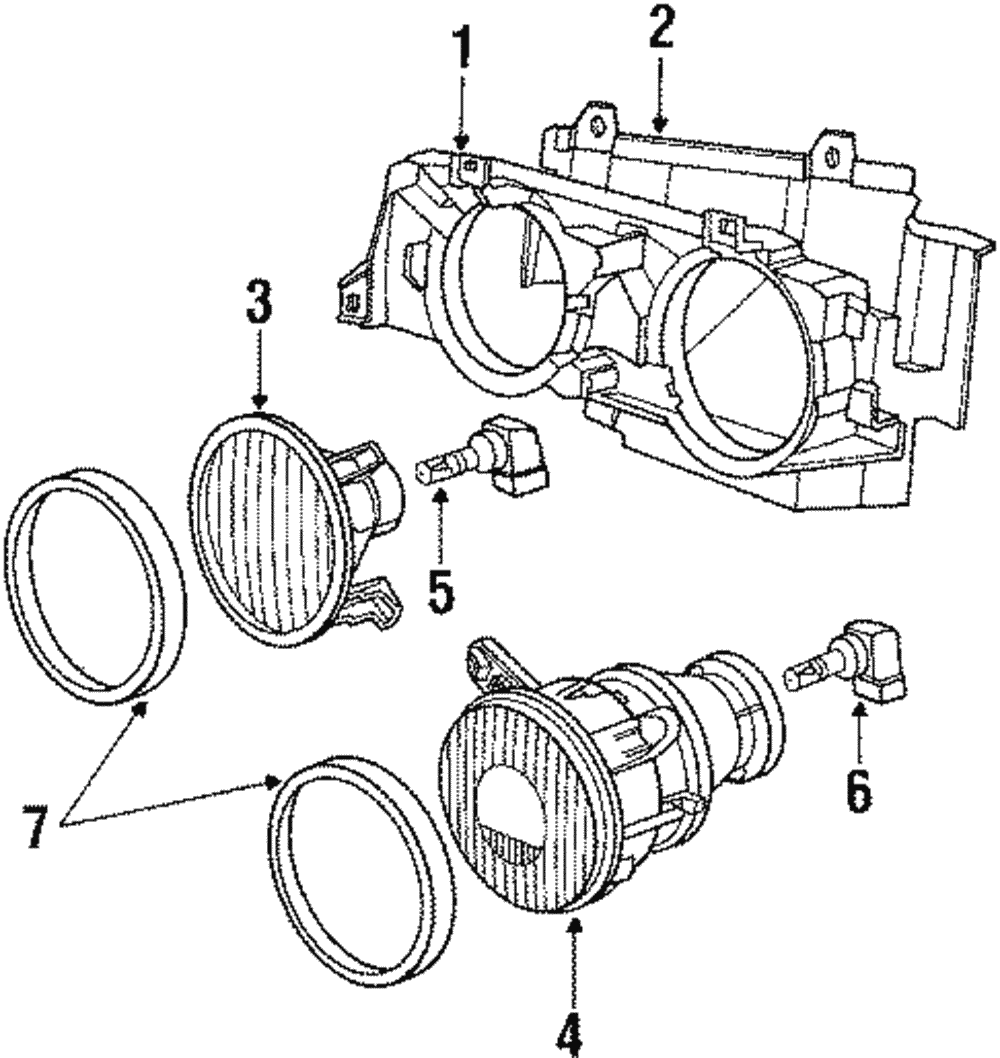 1
2
3
5
6
7
4