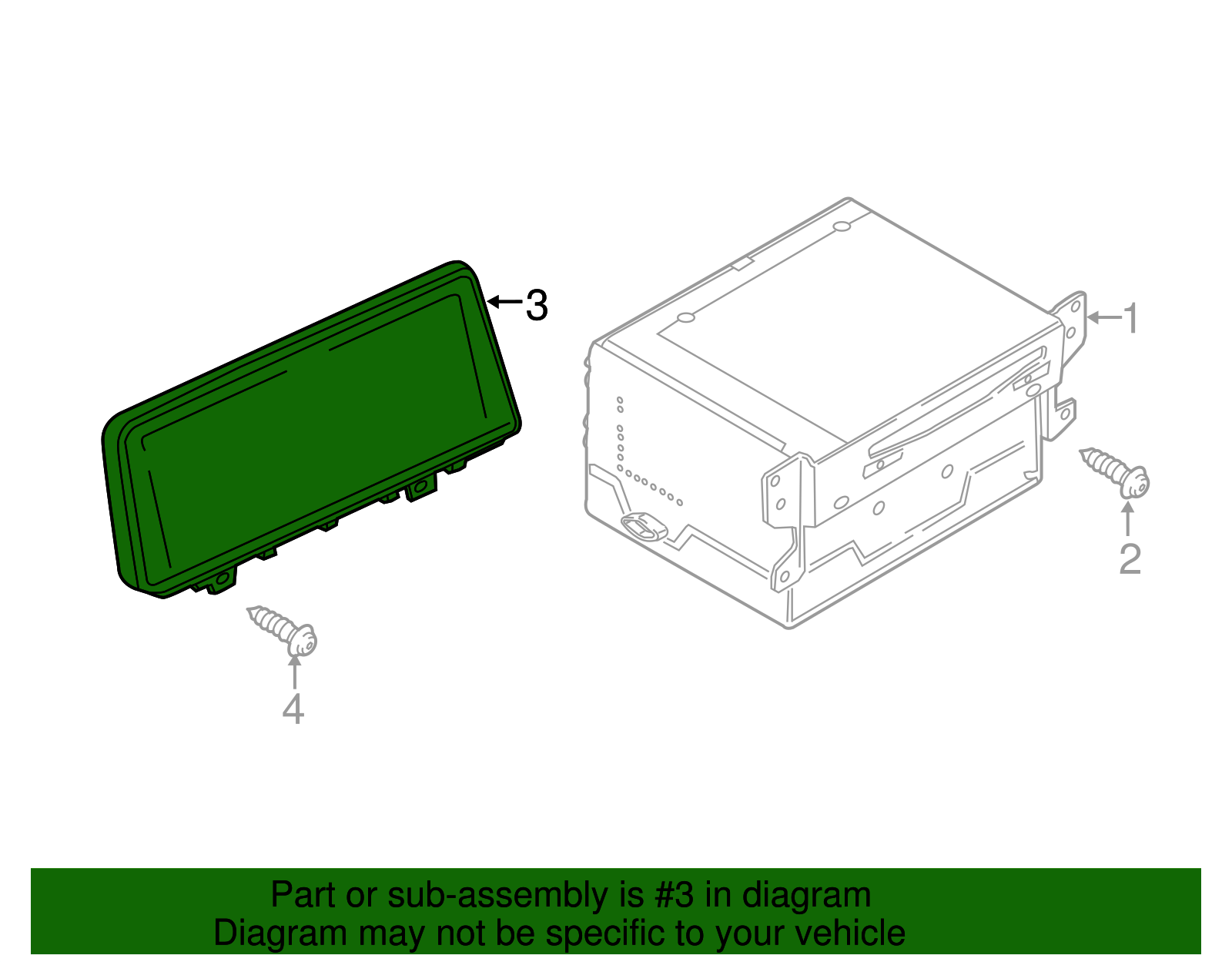 3
1
2
4

Part or sub-assembly is #3 in diagram
Diagram may not be specific to your vehicle