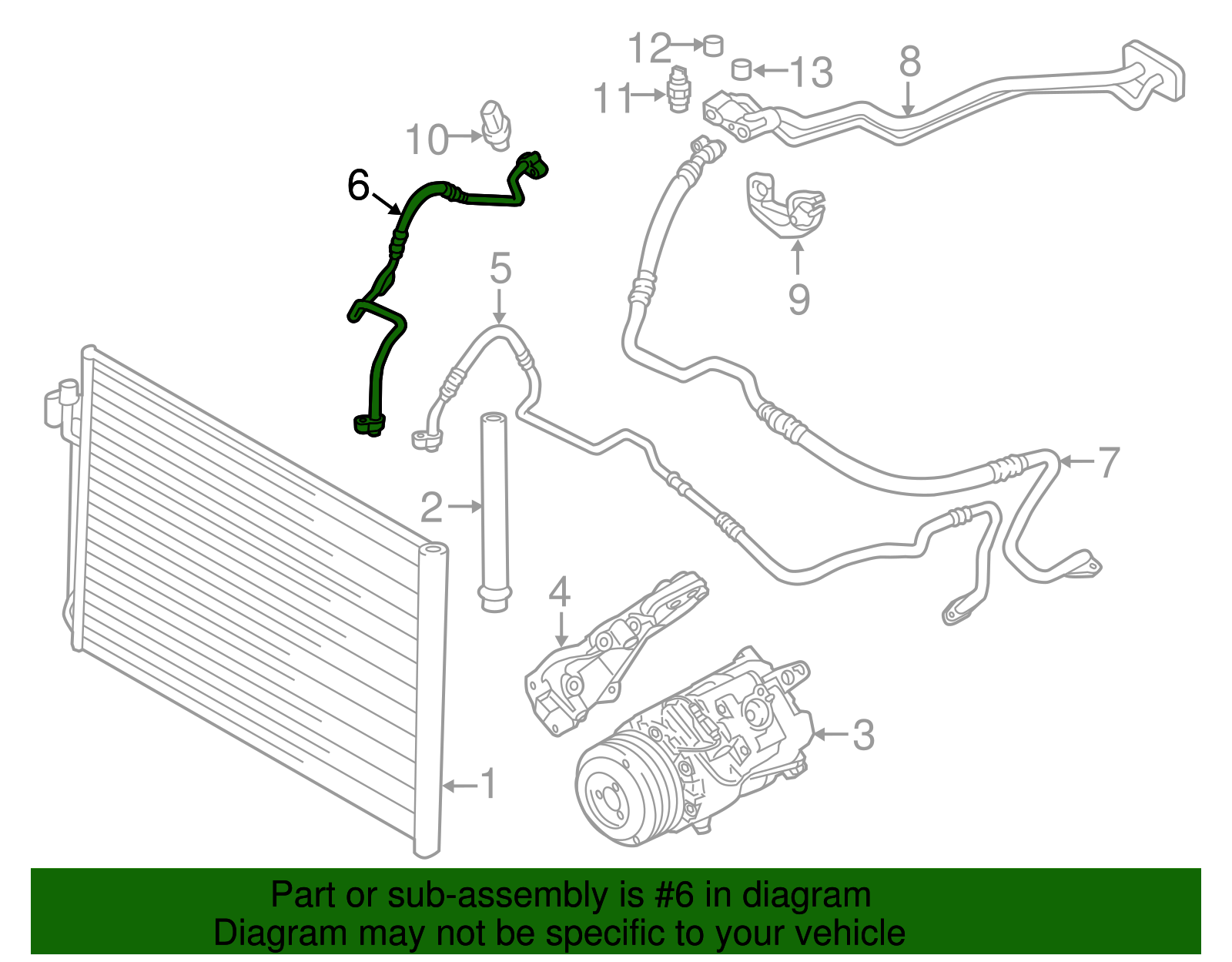 12
13
8
11
10
6
9
5
7
2
4
3
1

Part or sub-assembly is #6 in diagram
Diagram may not be specific to your vehicle