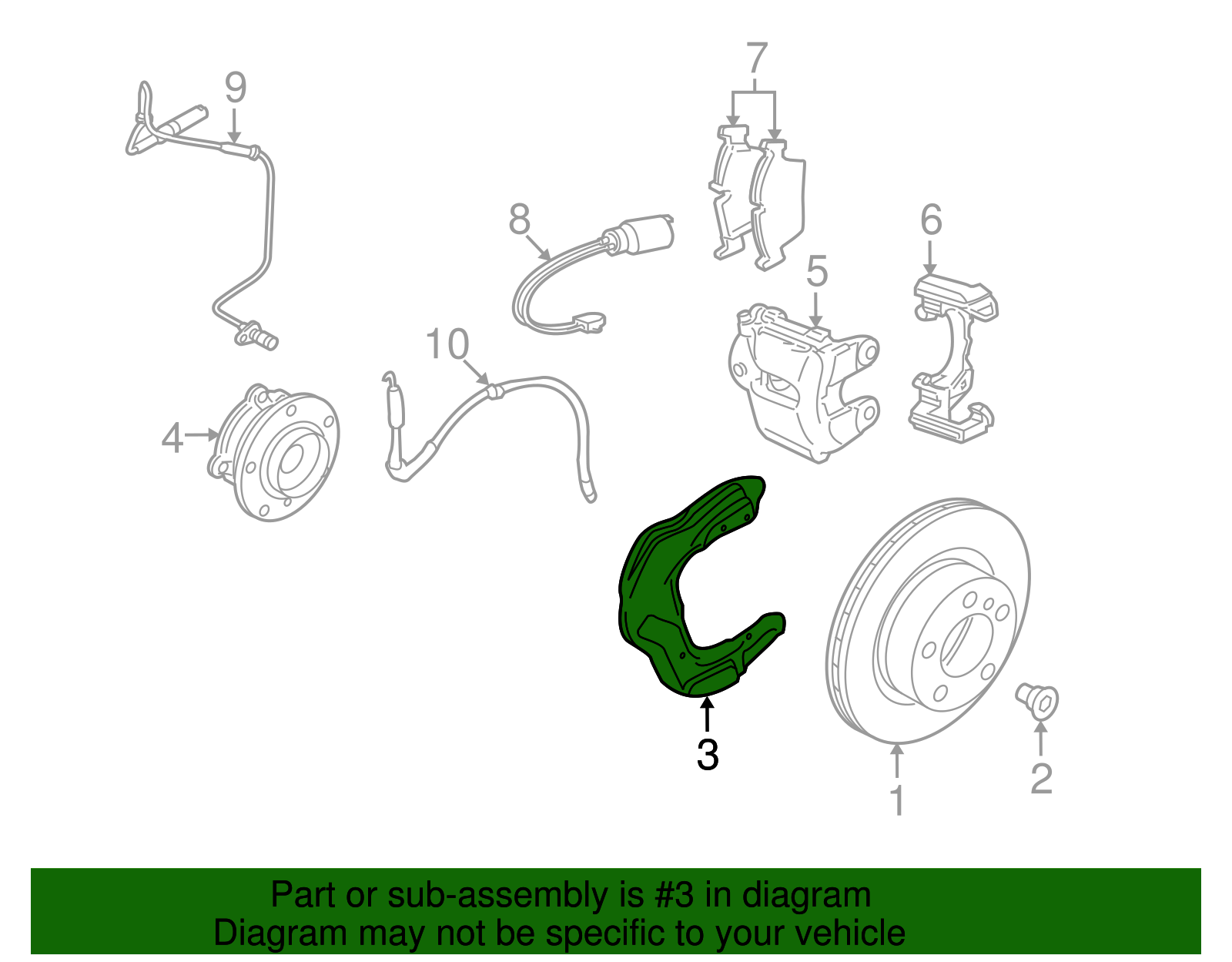 9
7
8
6
5
10
4
3
1
2

Part or sub-assembly is #3 in diagram
Diagram may not be specific to your vehicle