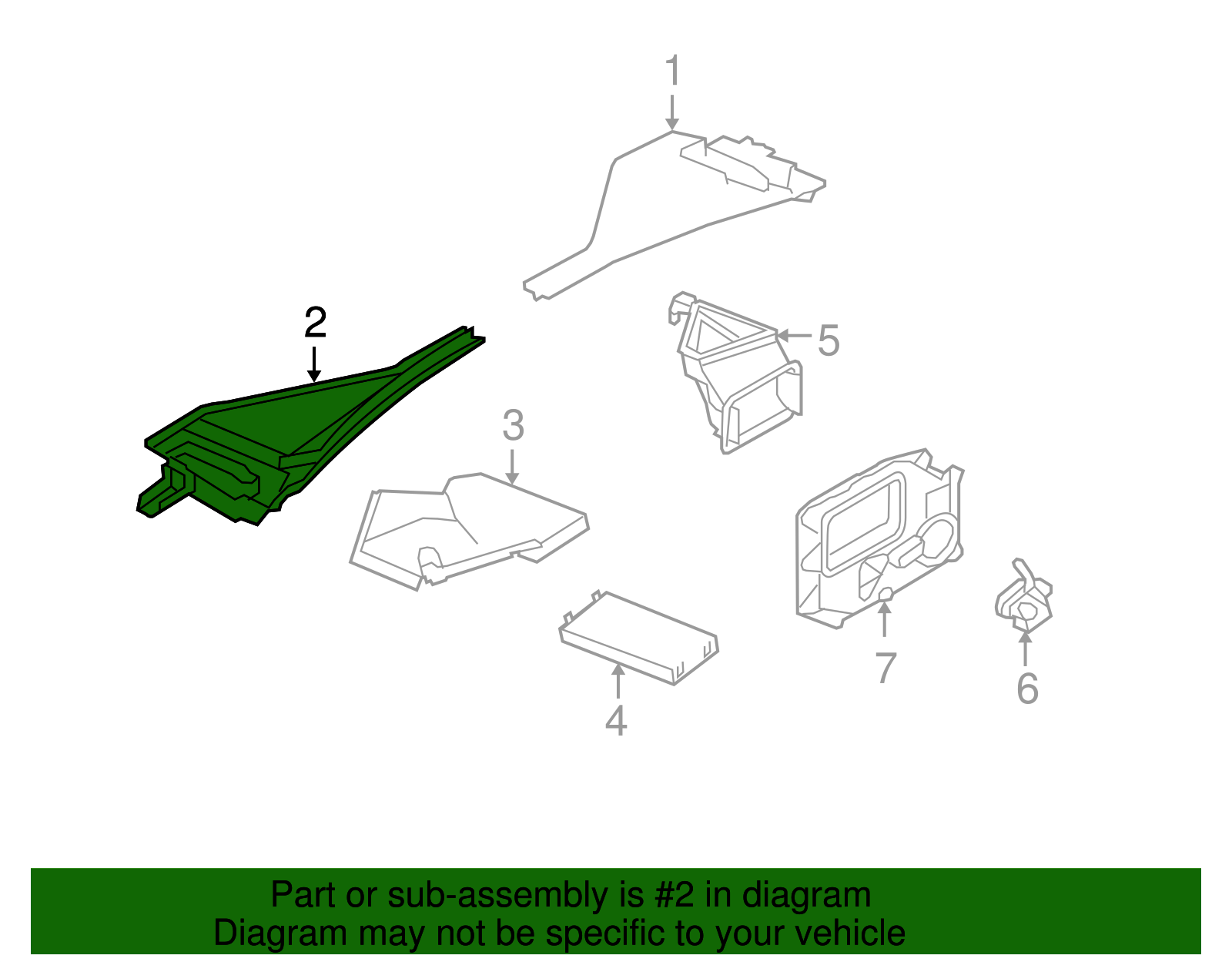 1
2
5
3
7
6
4

Part or sub-assembly is #2 in diagram
Diagram may not be specific to your vehicle