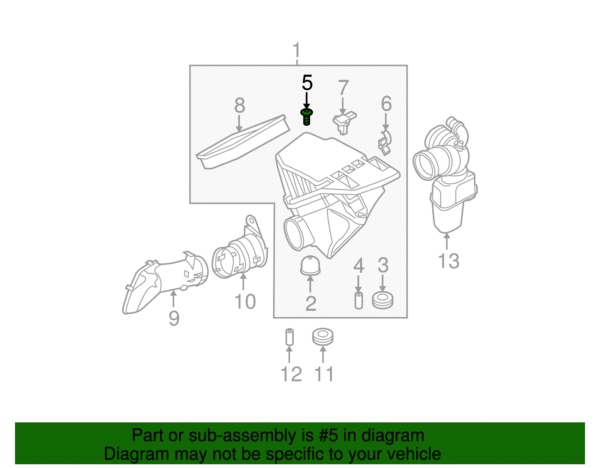 1
5
7
8
6
13
4
3
2
10
9
12
11

Part or sub-assembly is #5 in diagram
Diagram may not be specific to your vehicle